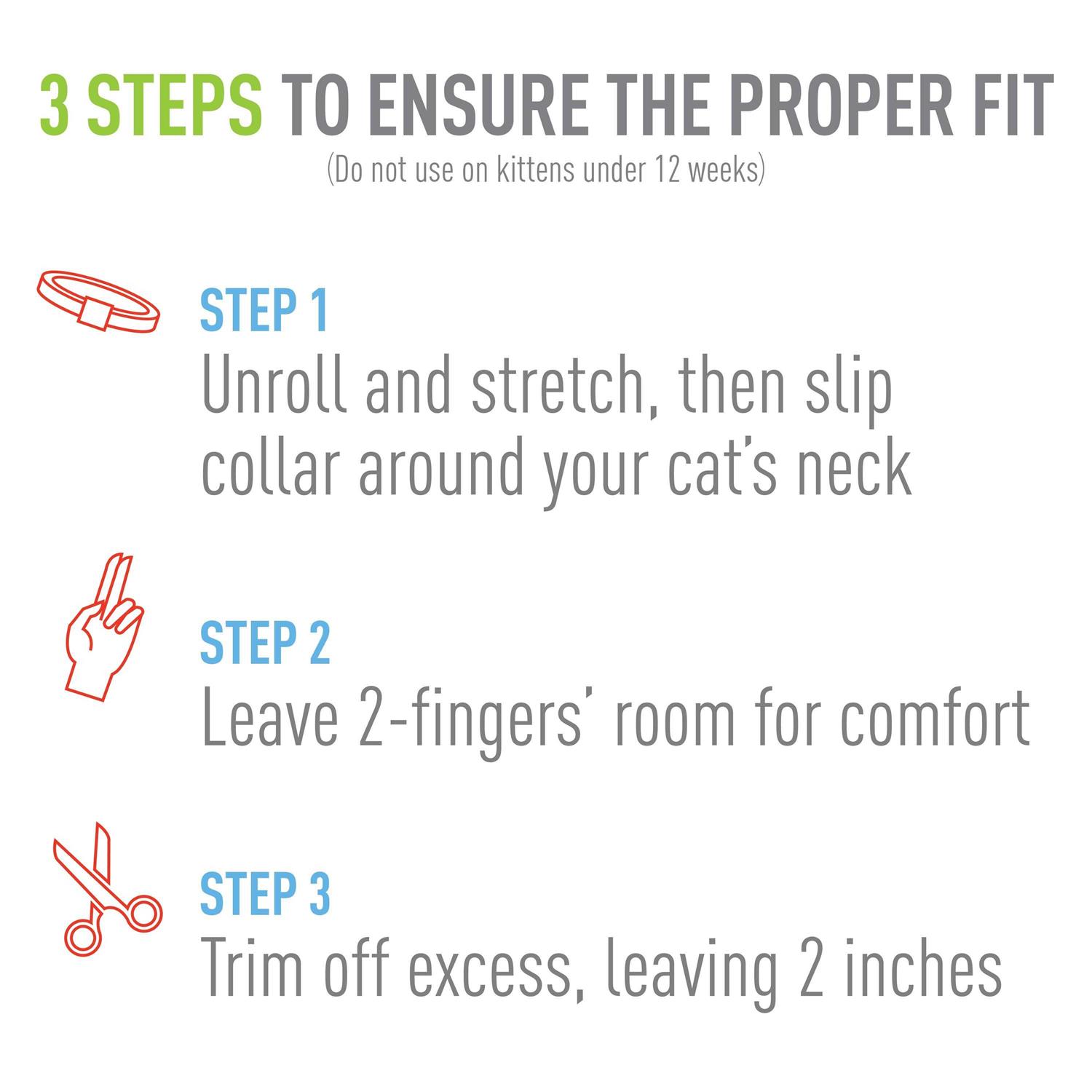 3 STEPS TO ENSURE THE PROPER FIT
(Do not use on kittens under 12 weeks)

STEP 1
Unroll and stretch, then slip collar around your cat's neck

STEP 2
Leave 2-fingers' room for comfort

STEP 3
Trim off excess, leaving 2 inches