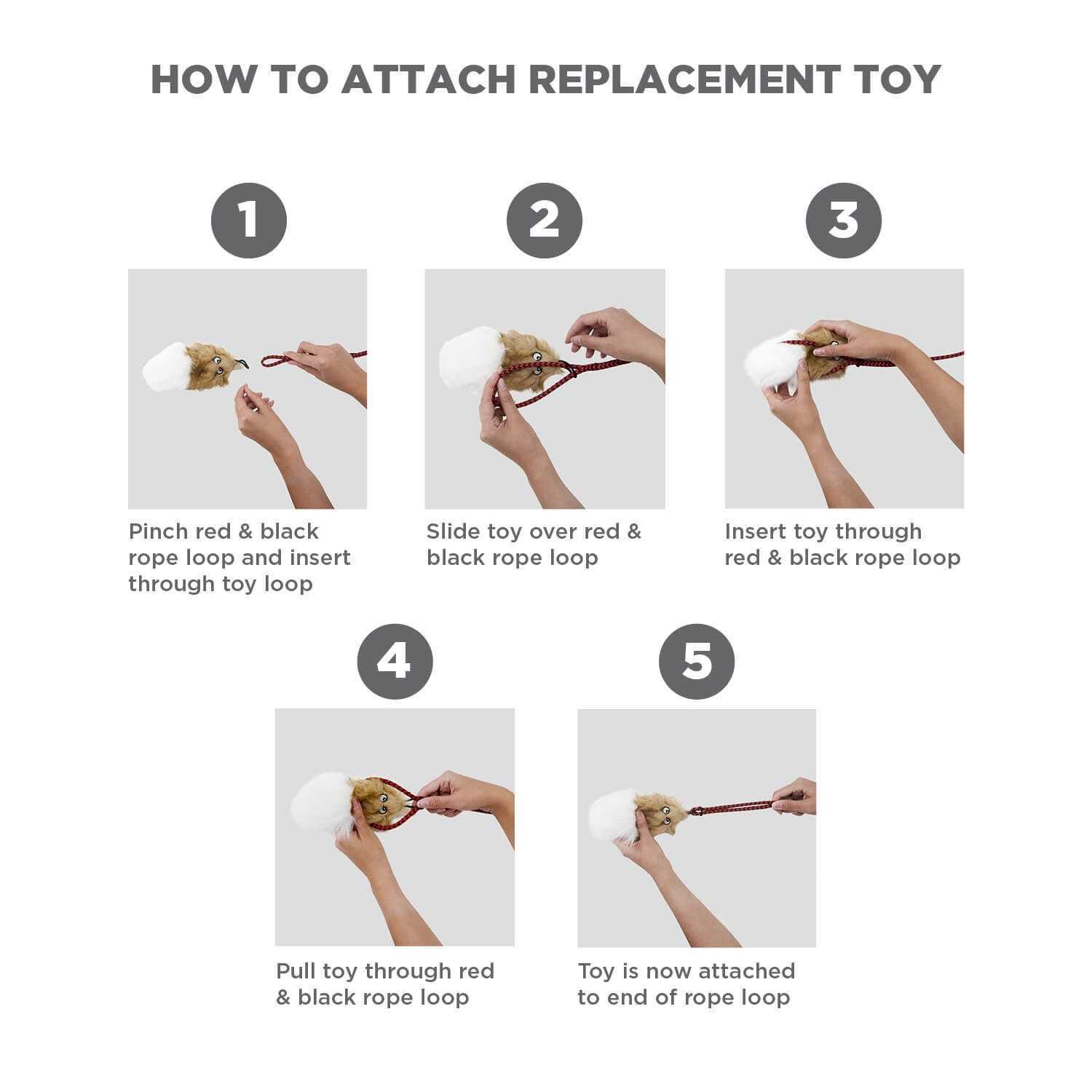 HOW TO ATTACH REPLACEMENT TOY

1

Pinch red & black rope loop and insert through toy loop

2

Slide toy over red & black rope loop

3

Insert toy through red & black rope loop

4

Pull toy through red & black rope loop

5

Toy is now attached to end of rope loop