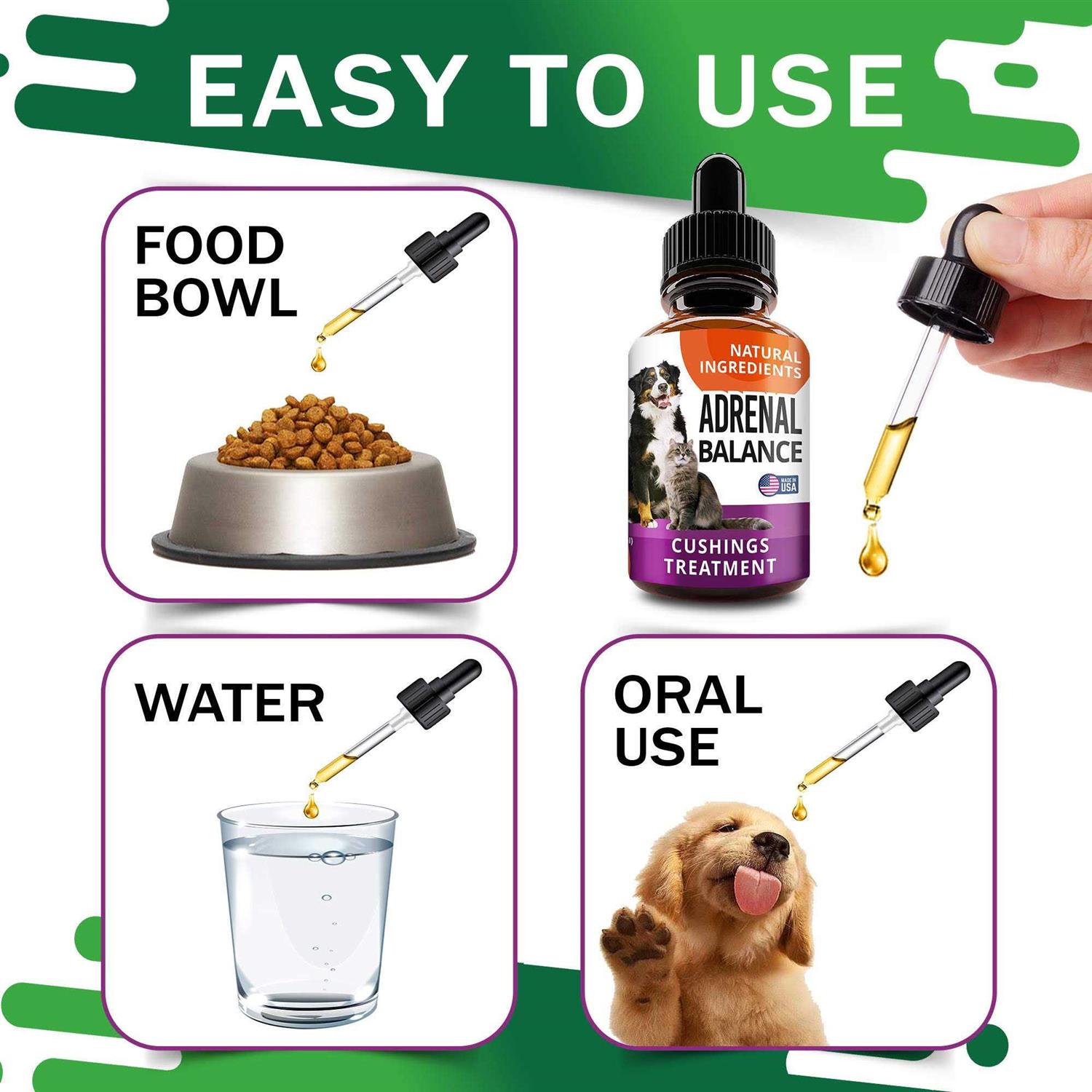 EASY TO USE

FOOD BOWL

NATURAL INGREDIENTS

ADRENAL BALANCE

MADE IN USA

CUSHINGS TREATMENT

WATER

ORAL USE