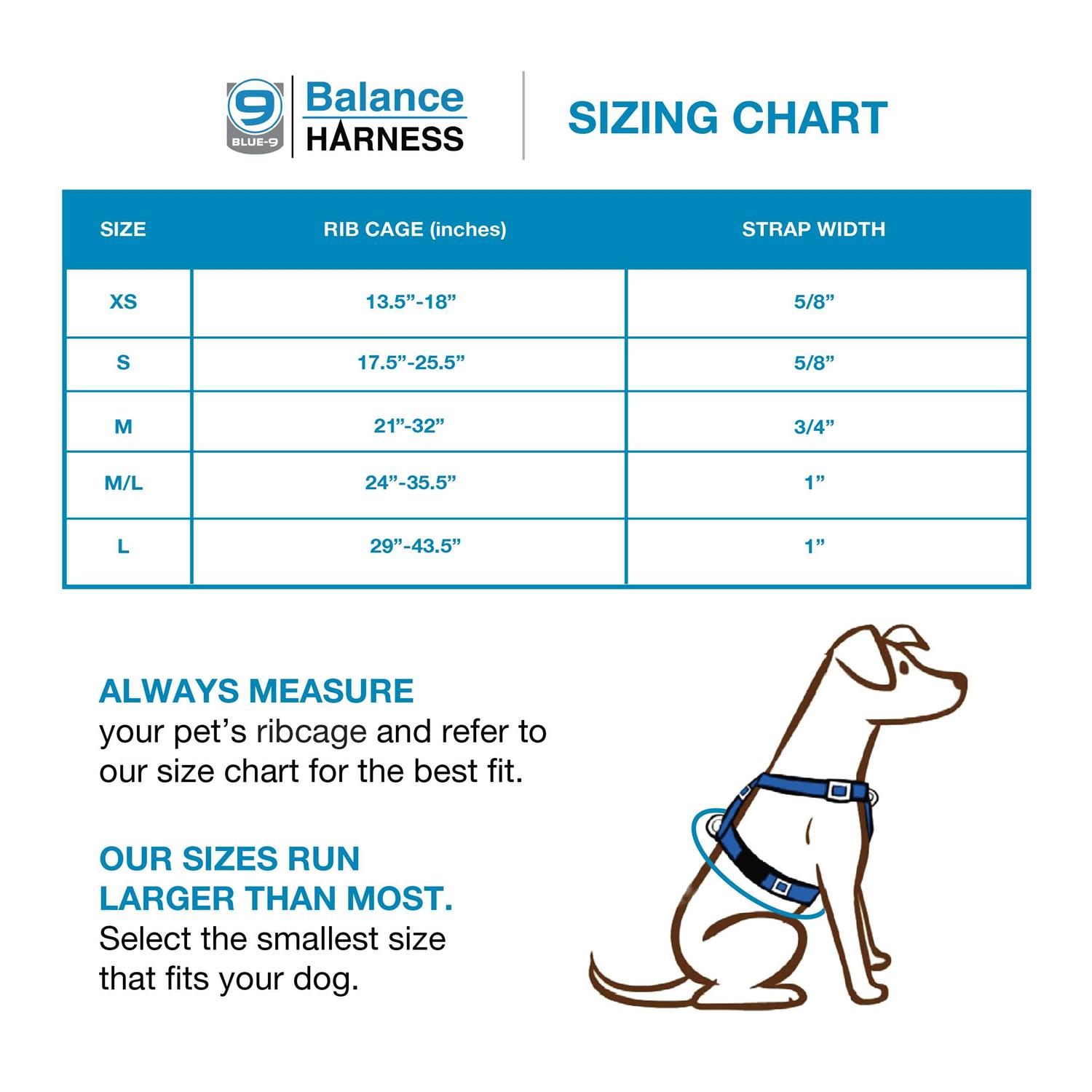 9 BLUE-9 Balance HARNESS

SIZING CHART

| SIZE | RIB CAGE (inches) | STRAP WIDTH |
|---|---|---|
| XS | 13.5”-18” | 5/8” |
| S | 17.5”-25.5” | 5/8” |
| M | 21”-32” | 3/4” |
| M/L | 24”-35.5” | 1” |
| L | 29”-43.5” | 1” |

ALWAYS MEASURE
your pet’s ribcage and refer to our size chart for the best fit.

OUR SIZES RUN LARGER THAN MOST.
Select the smallest size that fits your dog.