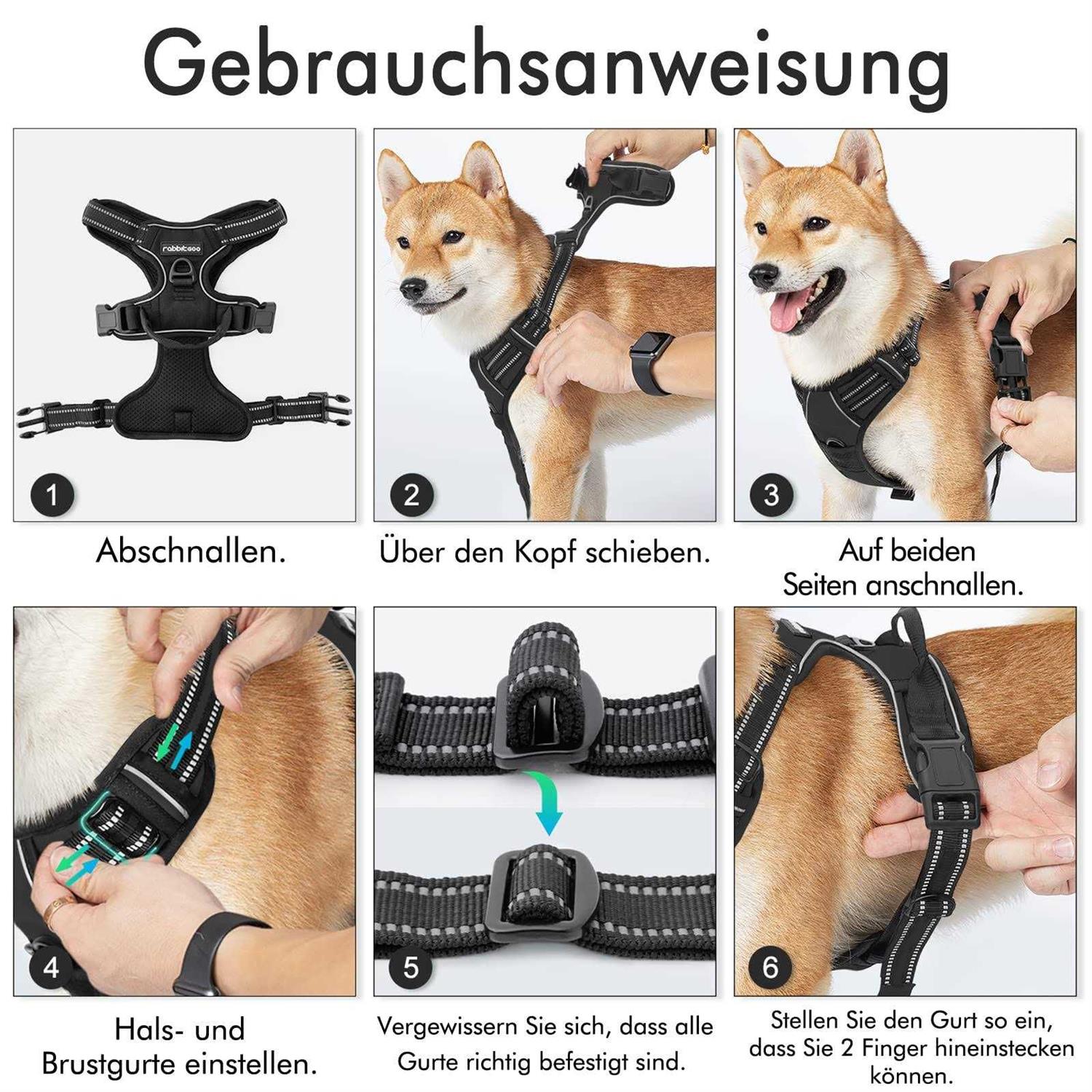 Gebrauchsanweisung

rabbitgoo

1

Abschnallen.

2

Über den Kopf schieben.

3

Auf beiden Seiten anschnallen.

4

Hals- und Brustgurte einstellen.

5

Vergewissern Sie sich, dass alle Gurte richtig befestigt sind.

6

Stellen Sie den Gurt so ein, dass Sie 2 Finger hineinstecken können.