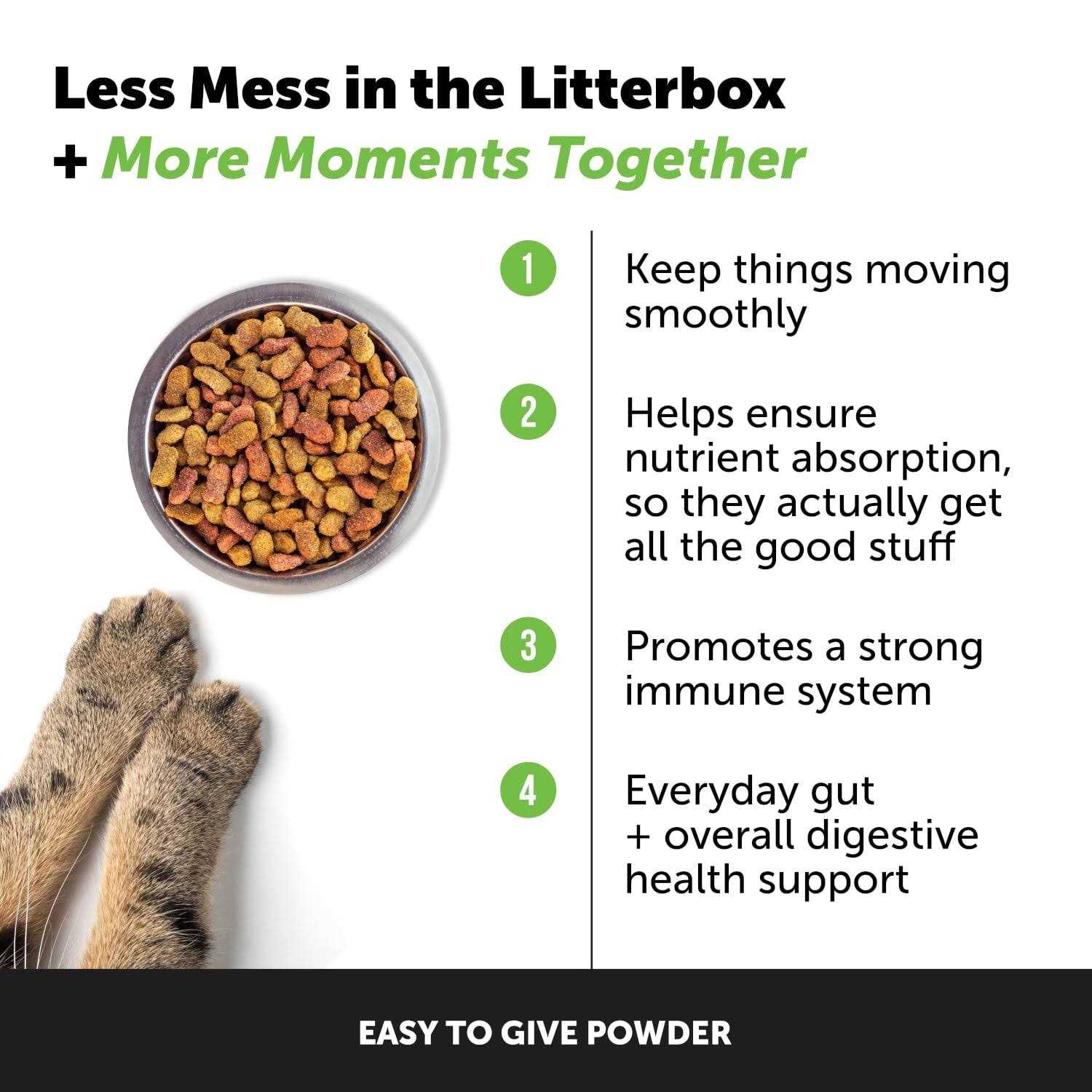 Less Mess in the Litterbox
+ More Moments Together

1 Keep things moving smoothly

2 Helps ensure nutrient absorption, so they actually get all the good stuff

3 Promotes a strong immune system

4 Everyday gut + overall digestive health support

EASY TO GIVE POWDER