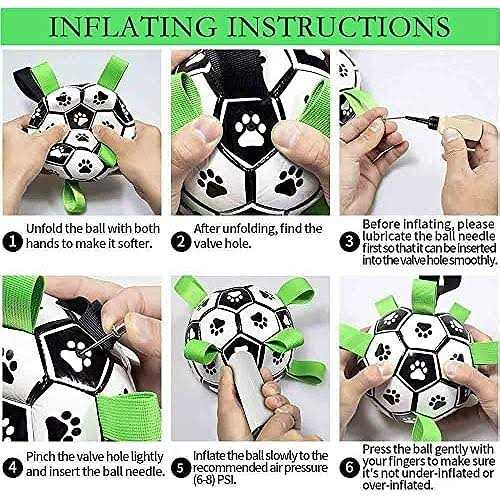 INFLATING INSTRUCTIONS

1 Unfold the ball with both hands to make it softer.

2 After unfolding, find the valve hole.

3 Before inflating, please lubricate the ball needle first so that it can be inserted into the valve hole smoothly.

4 Pinch the valve hole lightly and insert the ball needle.

5 Inflate the ball slowly to the recommended air pressure (6-8) PSI.

6 Press the ball gently with your fingers to make sure it's not under-inflated or over-inflated.