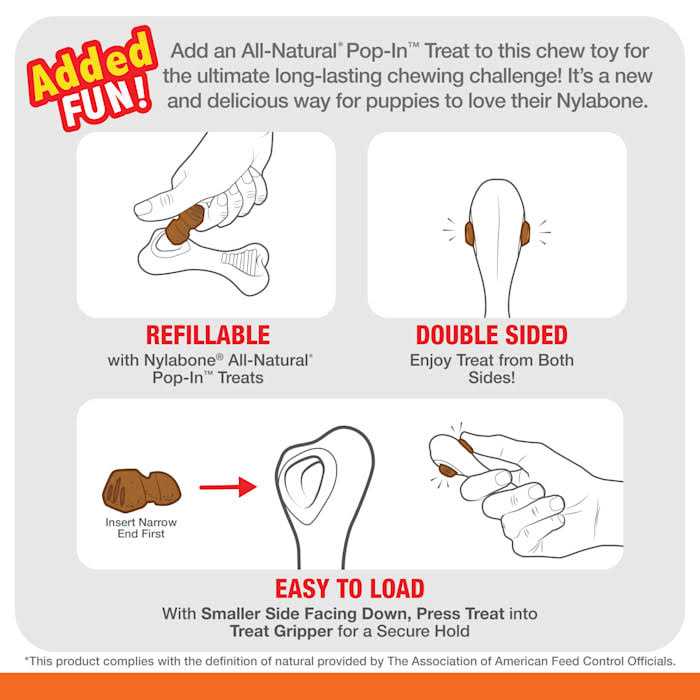 Added FUN!

Add an All-Natural* Pop-In™ Treat to this chew toy for the ultimate long-lasting chewing challenge! It's a new and delicious way for puppies to love their Nylabone.

REFILLABLE
with Nylabone® All-Natural* Pop-In™ Treats

DOUBLE SIDED
Enjoy Treat from Both Sides!

Insert Narrow End First

EASY TO LOAD
With Smaller Side Facing Down, Press Treat into Treat Gripper for a Secure Hold

*This product complies with the definition of natural provided by The Association of American Feed Control Officials.