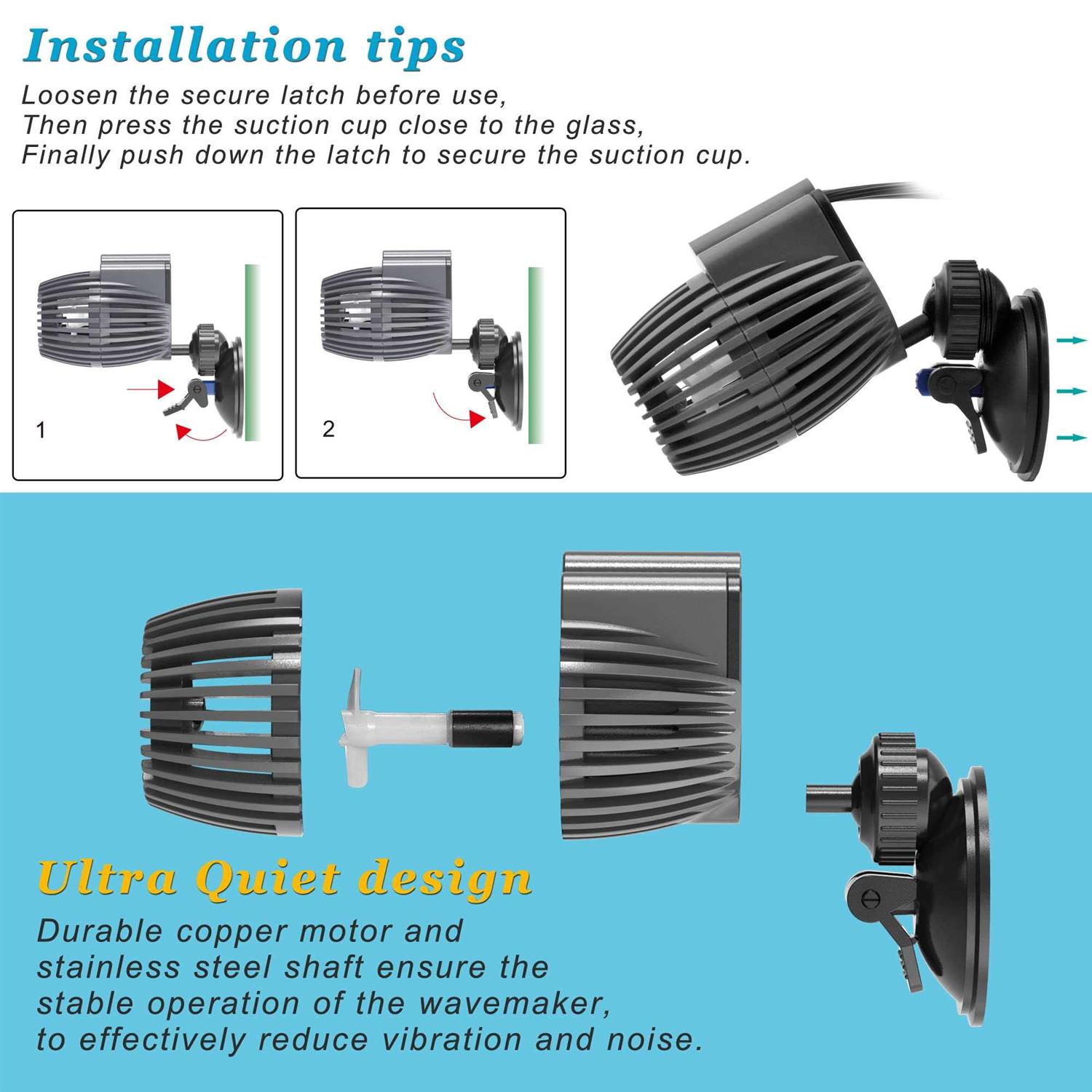 Installation tips

Loosen the secure latch before use,
Then press the suction cup close to the glass,
Finally push down the latch to secure the suction cup.

1

2

Ultra Quiet design

Durable copper motor and stainless steel shaft ensure the stable operation of the wavemaker, to effectively reduce vibration and noise.