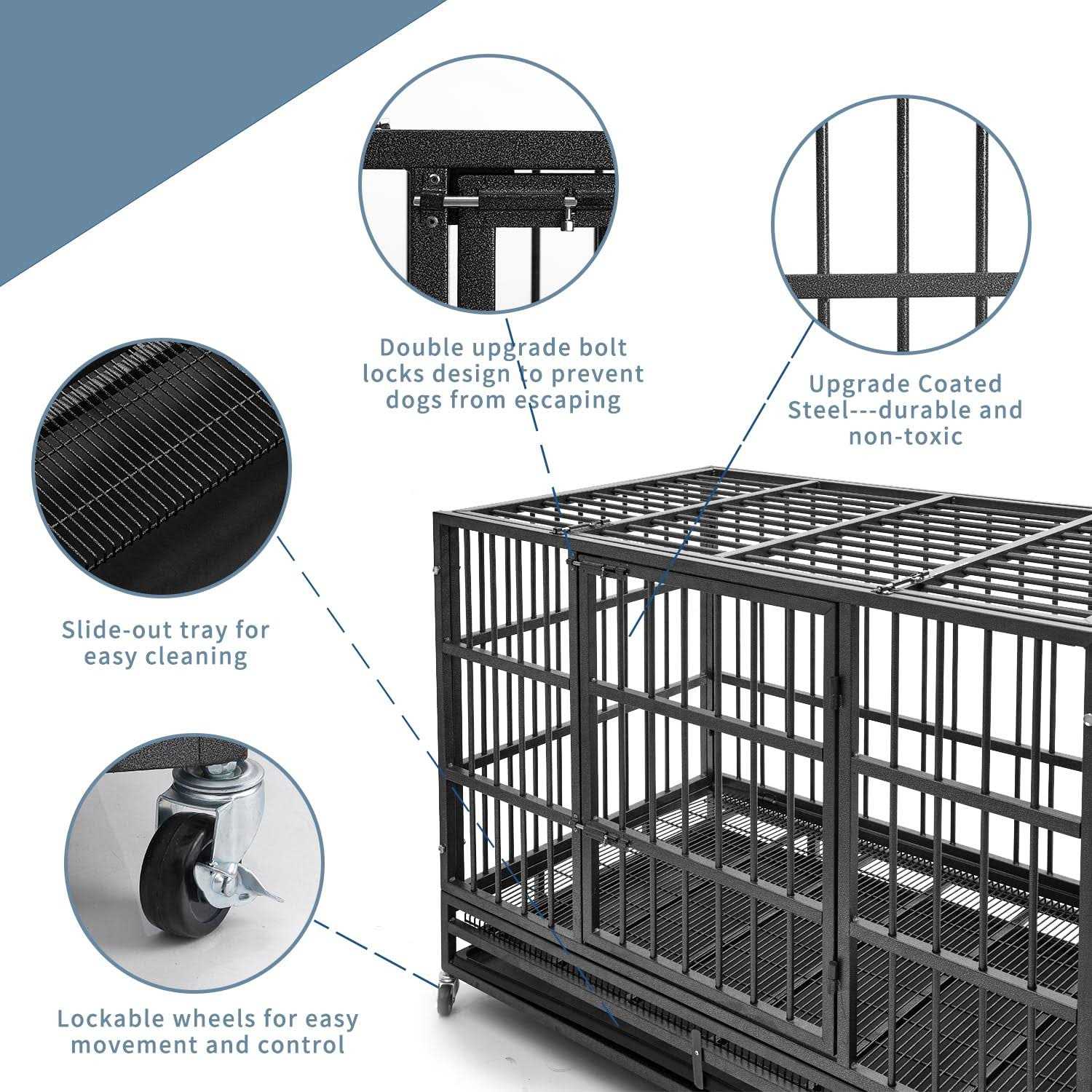 Double upgrade bolt locks design to prevent dogs from escaping

Upgrade Coated Steel---durable and non-toxic

Slide-out tray for easy cleaning

Lockable wheels for easy movement and control