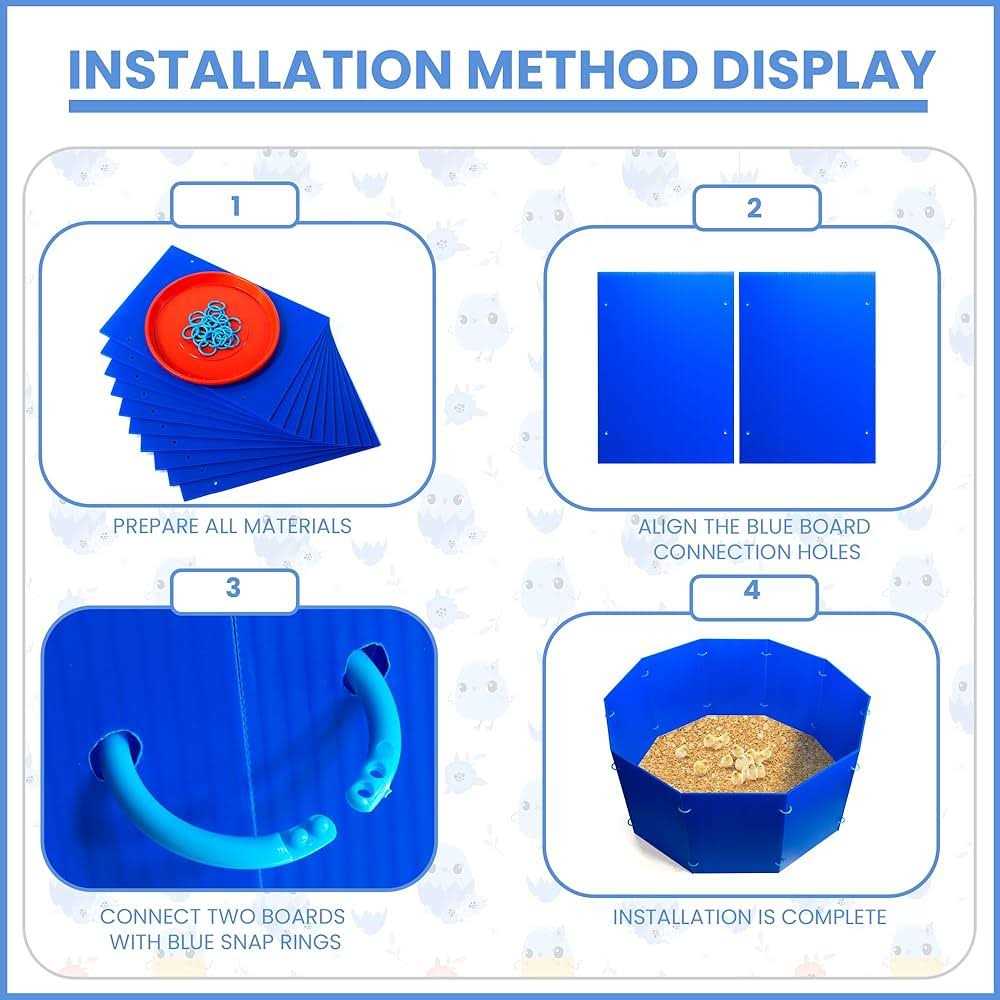 INSTALLATION METHOD DISPLAY

1

PREPARE ALL MATERIALS

2

ALIGN THE BLUE BOARD CONNECTION HOLES

3

CONNECT TWO BOARDS WITH BLUE SNAP RINGS

4

INSTALLATION IS COMPLETE