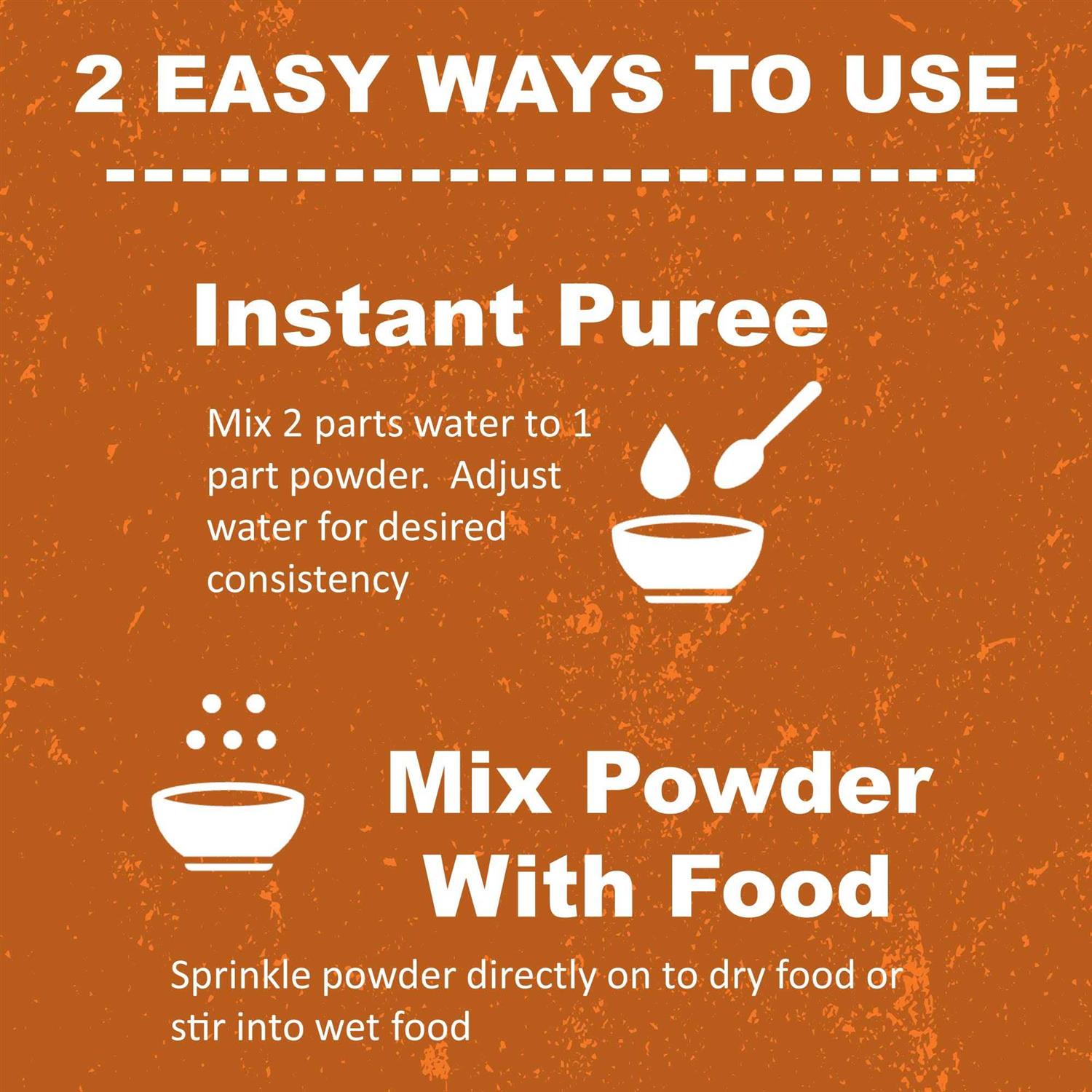 2 EASY WAYS TO USE

Instant Puree

Mix 2 parts water to 1 part powder.  Adjust water for desired consistency

Mix Powder With Food

Sprinkle powder directly on to dry food or stir into wet food