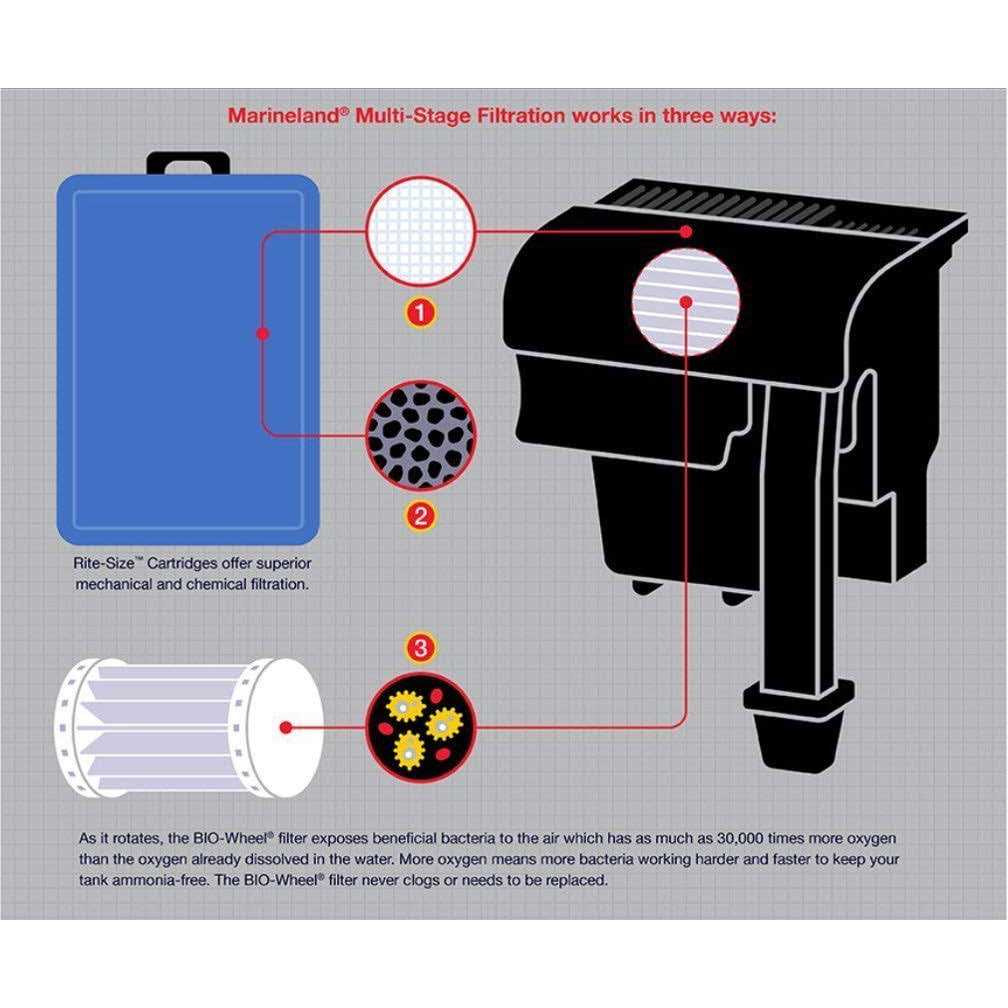 Marineland® Multi-Stage Filtration works in three ways:

1

2

Rite-Size™ Cartridges offer superior mechanical and chemical filtration.

3

As it rotates, the BIO-Wheel® filter exposes beneficial bacteria to the air which has as much as 30,000 times more oxygen than the oxygen already dissolved in the water. More oxygen means more bacteria working harder and faster to keep your tank ammonia-free. The BIO-Wheel® filter never clogs or needs to be replaced.