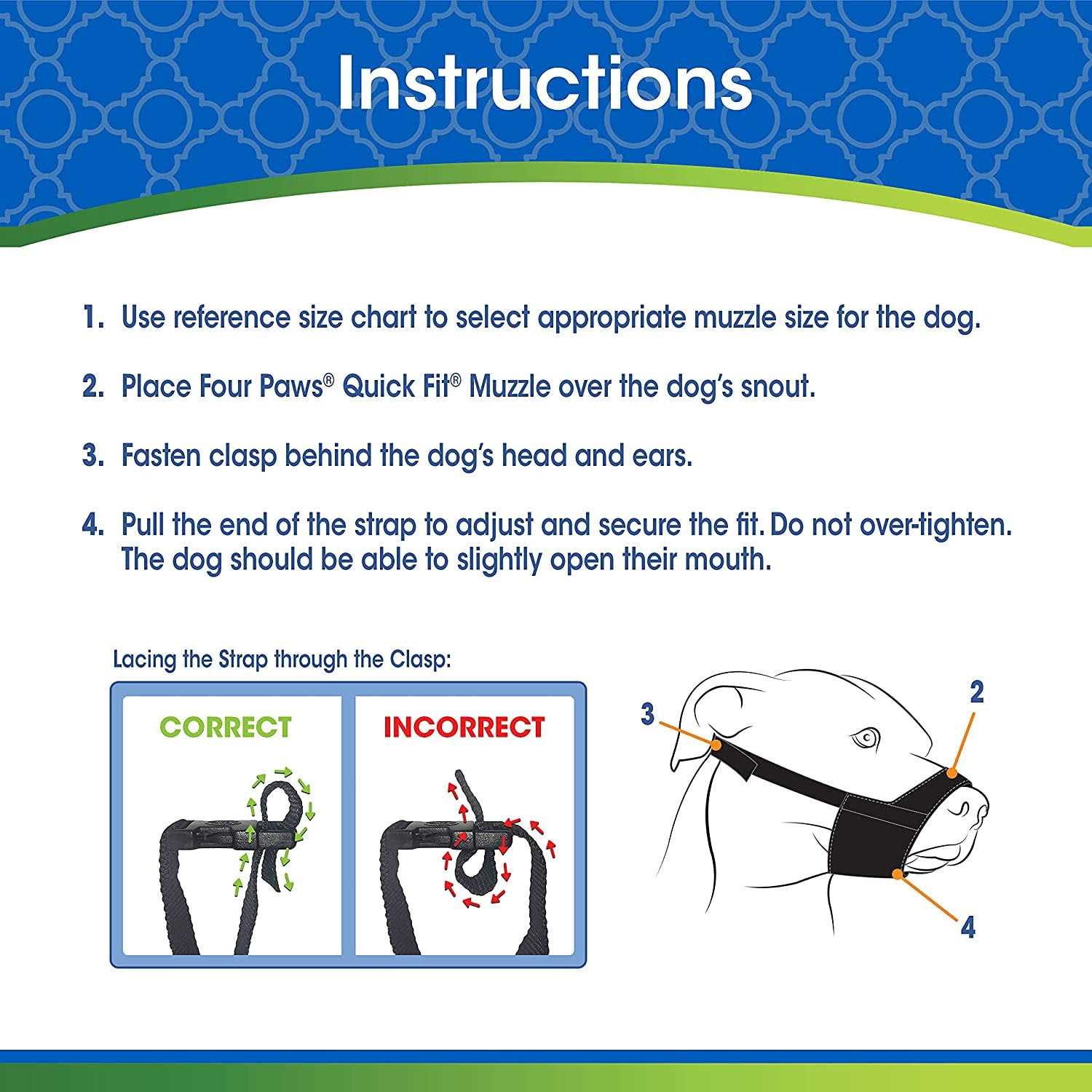 Instructions

1. Use reference size chart to select appropriate muzzle size for the dog.

2. Place Four Paws® Quick Fit® Muzzle over the dog's snout.

3. Fasten clasp behind the dog's head and ears.

4. Pull the end of the strap to adjust and secure the fit. Do not over-tighten. The dog should be able to slightly open their mouth.

Lacing the Strap through the Clasp:

CORRECT

INCORRECT

3

2

4