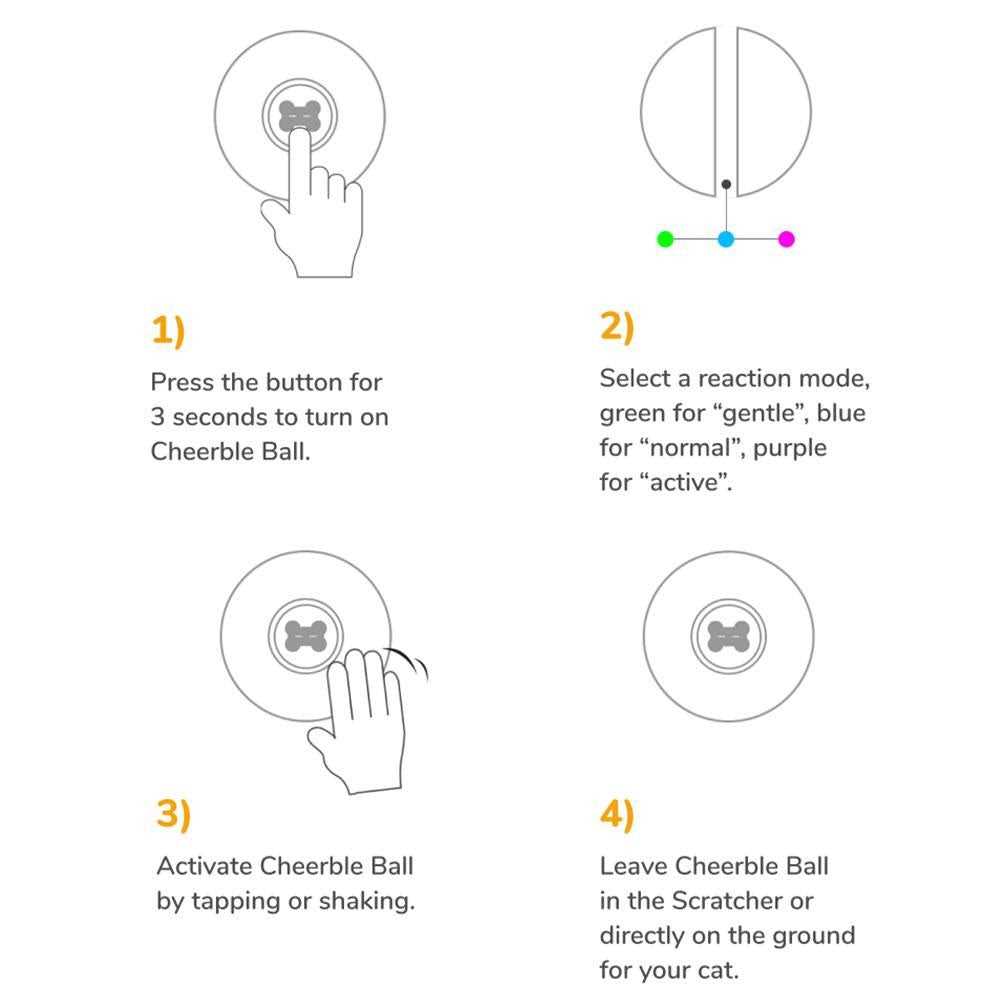 1)

Press the button for 3 seconds to turn on Cheerble Ball.

2)

Select a reaction mode, green for “gentle”, blue for “normal”, purple for “active”.

3)

Activate Cheerble Ball by tapping or shaking.

4)

Leave Cheerble Ball in the Scratcher or directly on the ground for your cat.