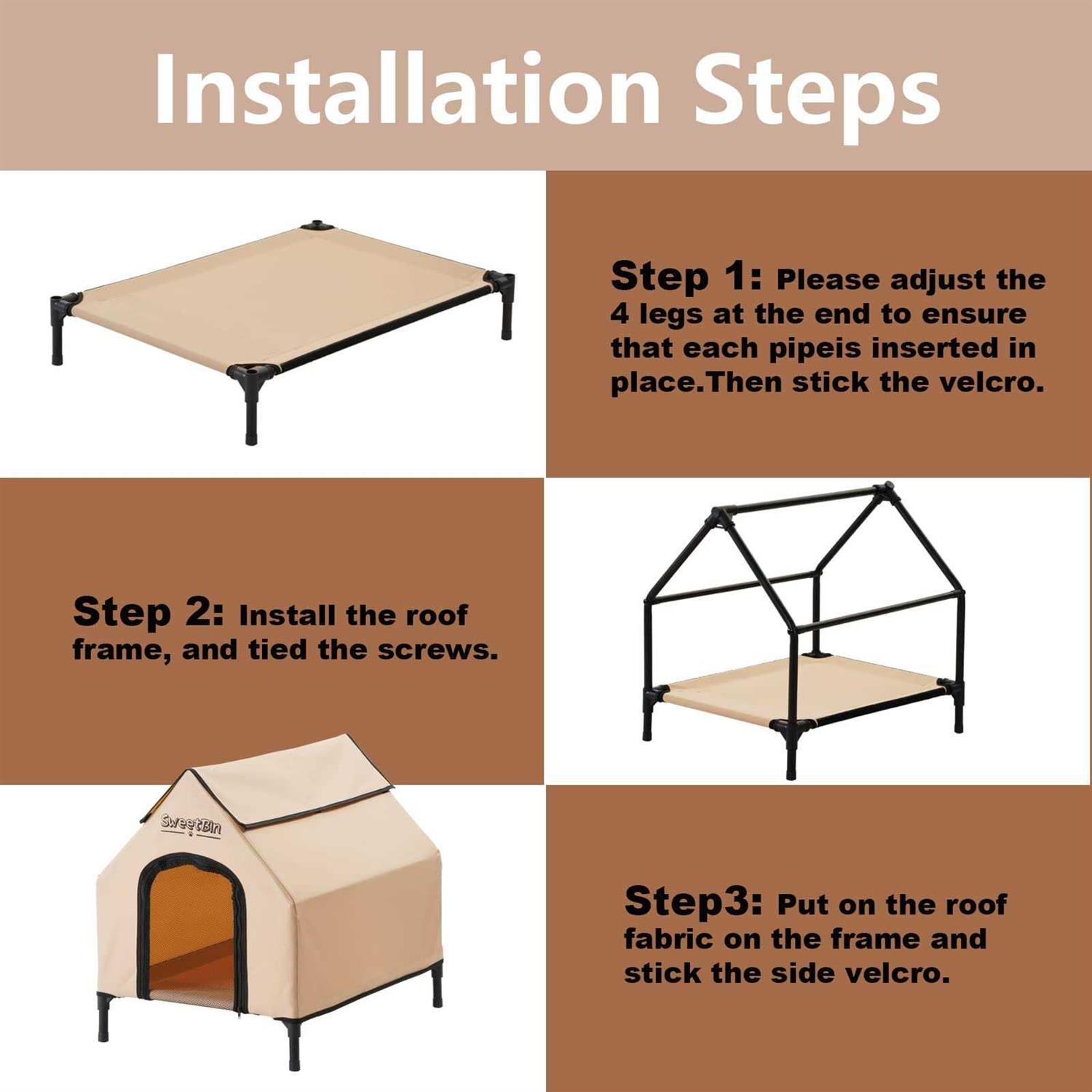 Installation Steps

Step 1: Please adjust the 4 legs at the end to ensure that each pipeis inserted in place.Then stick the velcro.

Step 2: Install the roof frame, and tied the screws.

SweetBin

Step3: Put on the roof fabric on the frame and stick the side velcro.