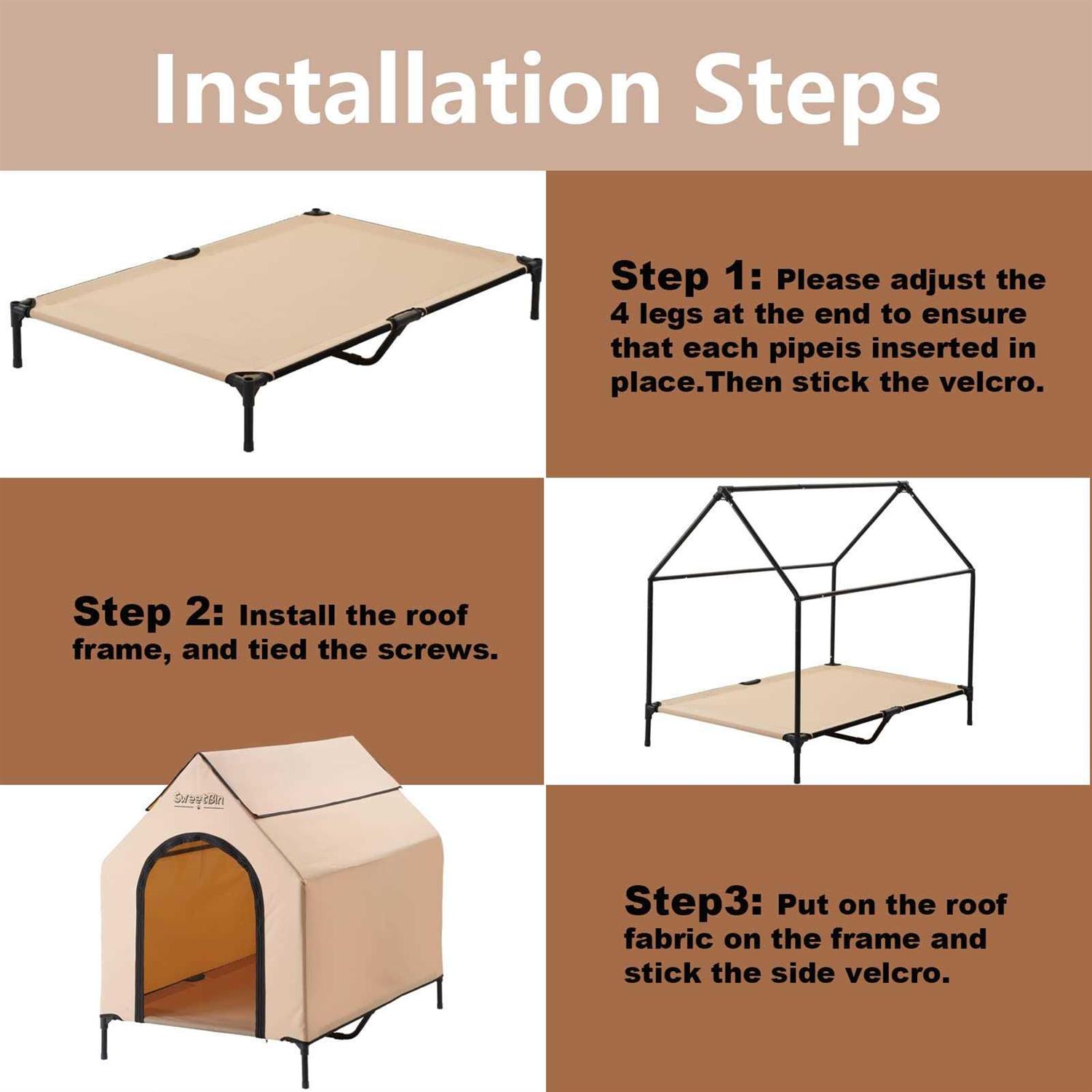 Installation Steps

Step 1: Please adjust the 4 legs at the end to ensure that each pipeis inserted in place.Then stick the velcro.

Step 2: Install the roof frame, and tied the screws.

SweetBin

Step3: Put on the roof fabric on the frame and stick the side velcro.