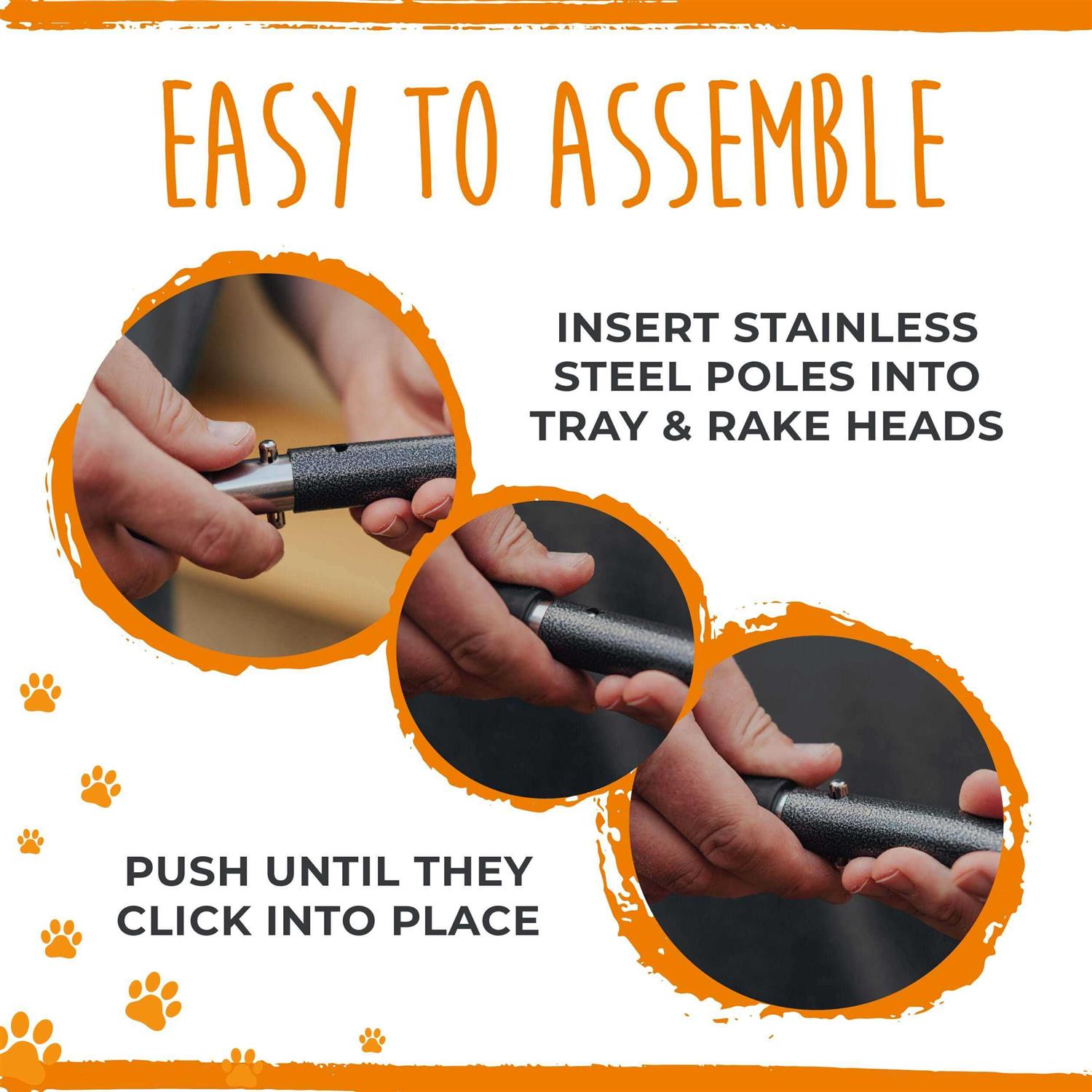 EASY TO ASSEMBLE

INSERT STAINLESS STEEL POLES INTO TRAY & RAKE HEADS

PUSH UNTIL THEY CLICK INTO PLACE