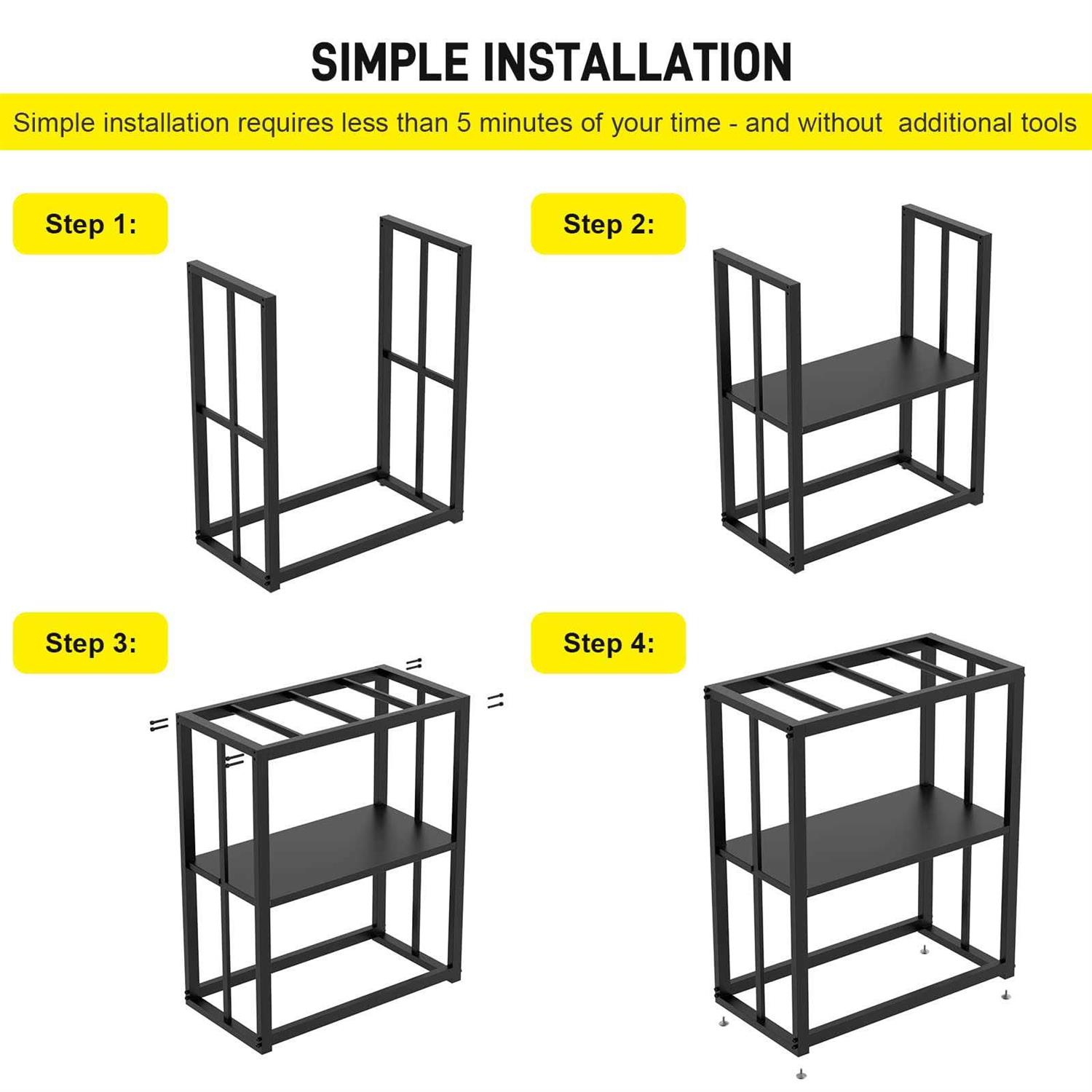 SIMPLE INSTALLATION

Simple installation requires less than 5 minutes of your time - and without additional tools

Step 1:

Step 2:

Step 3:

Step 4: