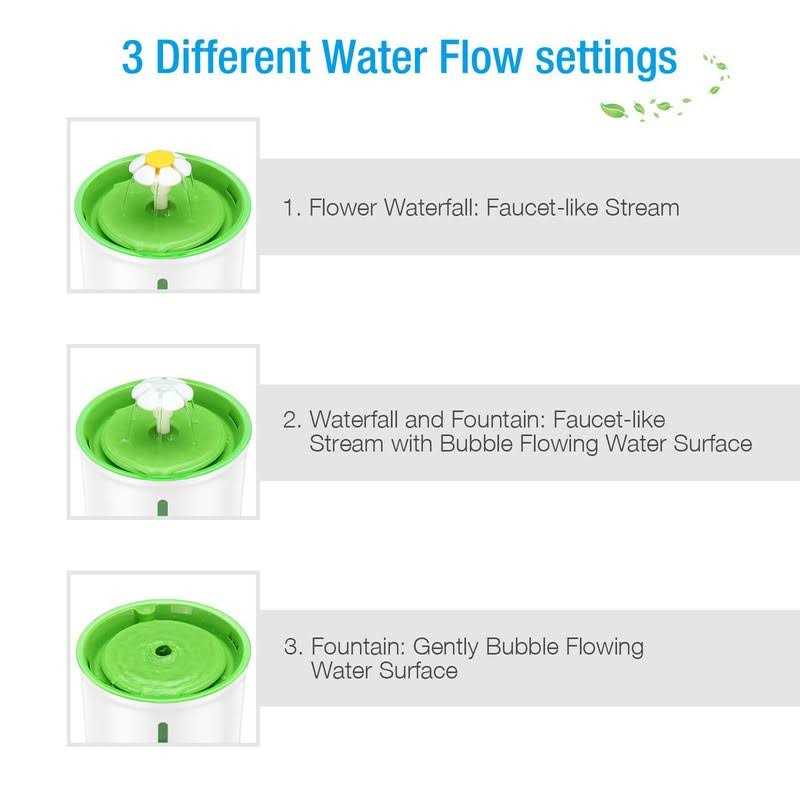 3 Different Water Flow settings

1. Flower Waterfall: Faucet-like Stream

2. Waterfall and Fountain: Faucet-like Stream with Bubble Flowing Water Surface

3. Fountain: Gently Bubble Flowing Water Surface