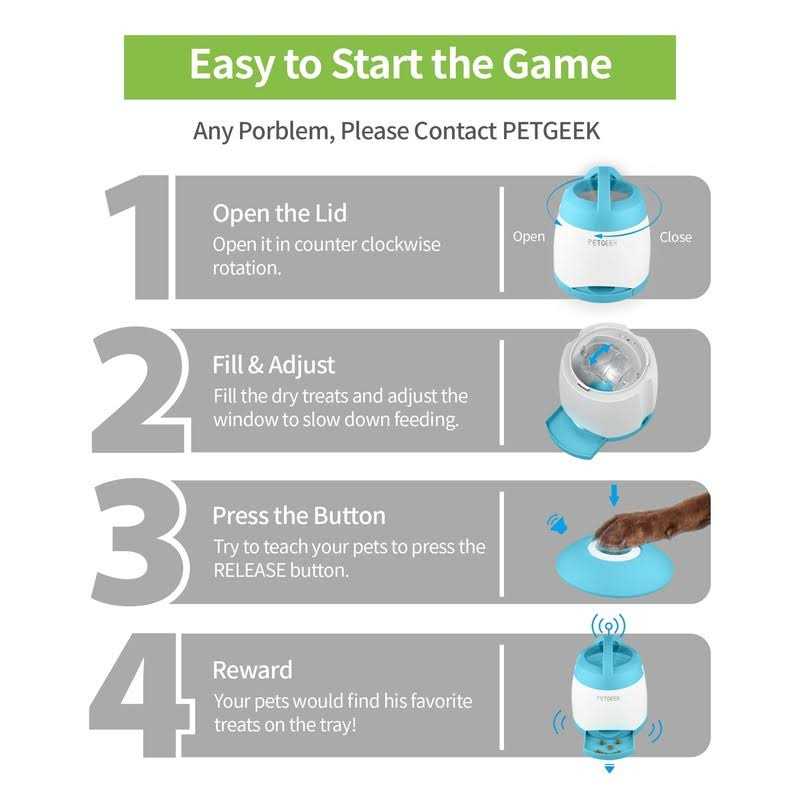 Easy to Start the Game

Any Porblem, Please Contact PETGEEK

1

Open the Lid
Open it in counter clockwise rotation.

Open PETGEEK Close

2

Fill & Adjust
Fill the dry treats and adjust the window to slow down feeding.

3

Press the Button
Try to teach your pets to press the RELEASE button.

4

Reward
Your pets would find his favorite treats on the tray!

PETGEEK