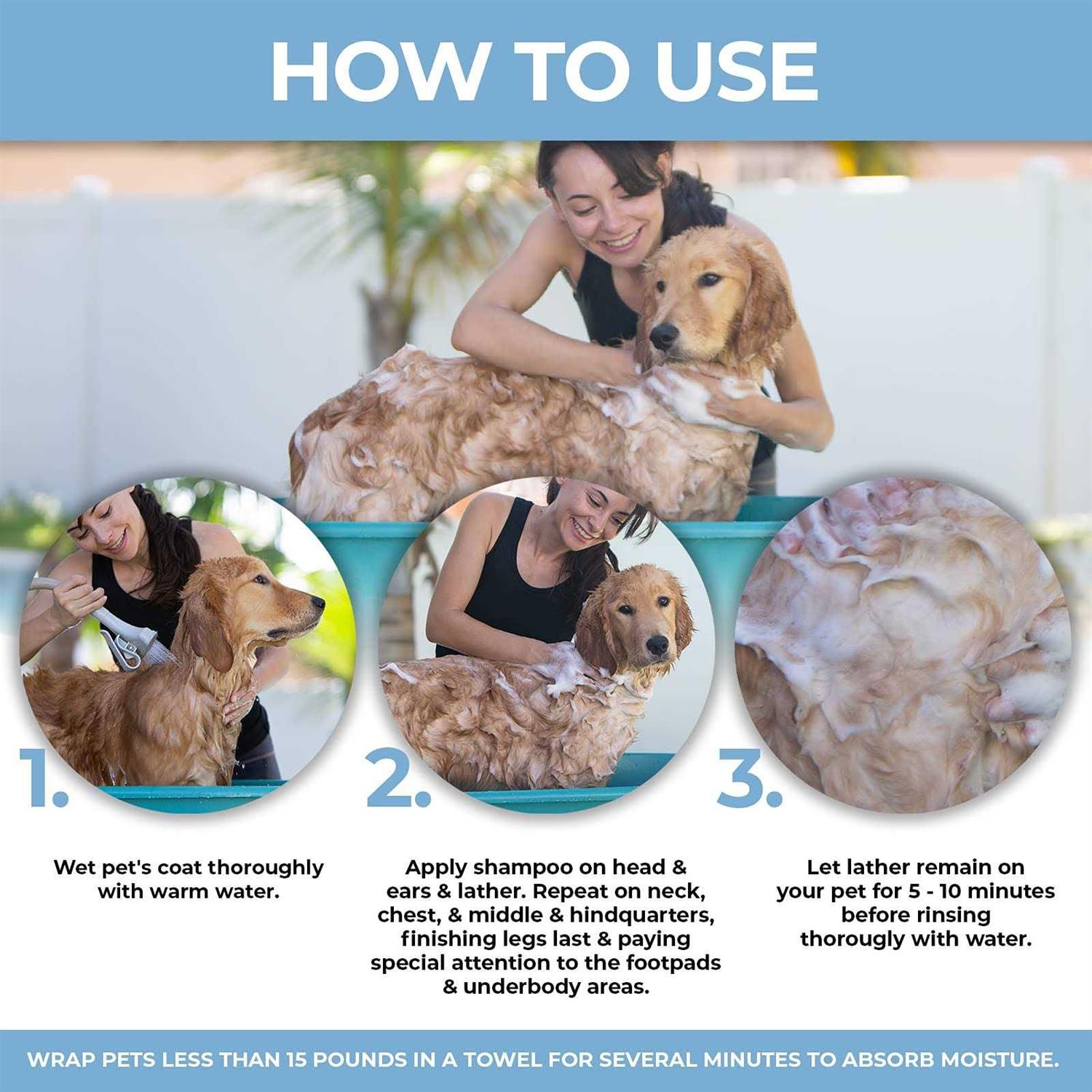 HOW TO USE

1.

Wet pet's coat thoroughly with warm water.

2.

Apply shampoo on head & ears & lather. Repeat on neck, chest, & middle & hindquarters, finishing legs last & paying special attention to the footpads & underbody areas.

3.

Let lather remain on your pet for 5 - 10 minutes before rinsing thorougly with water.

WRAP PETS LESS THAN 15 POUNDS IN A TOWEL FOR SEVERAL MINUTES TO ABSORB MOISTURE.