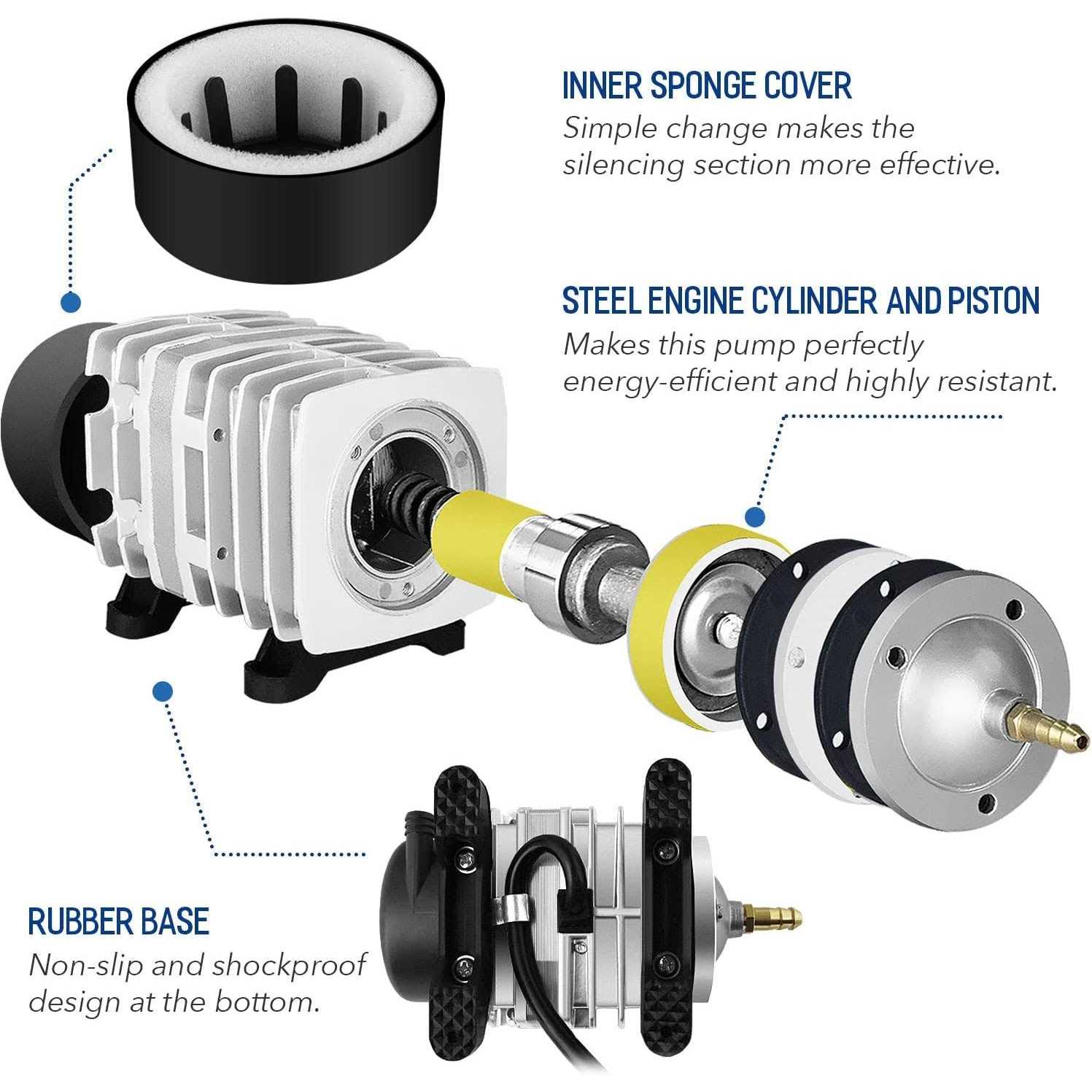 INNER SPONGE COVER
Simple change makes the silencing section more effective.

STEEL ENGINE CYLINDER AND PISTON
Makes this pump perfectly energy-efficient and highly resistant.

RUBBER BASE
Non-slip and shockproof design at the bottom.