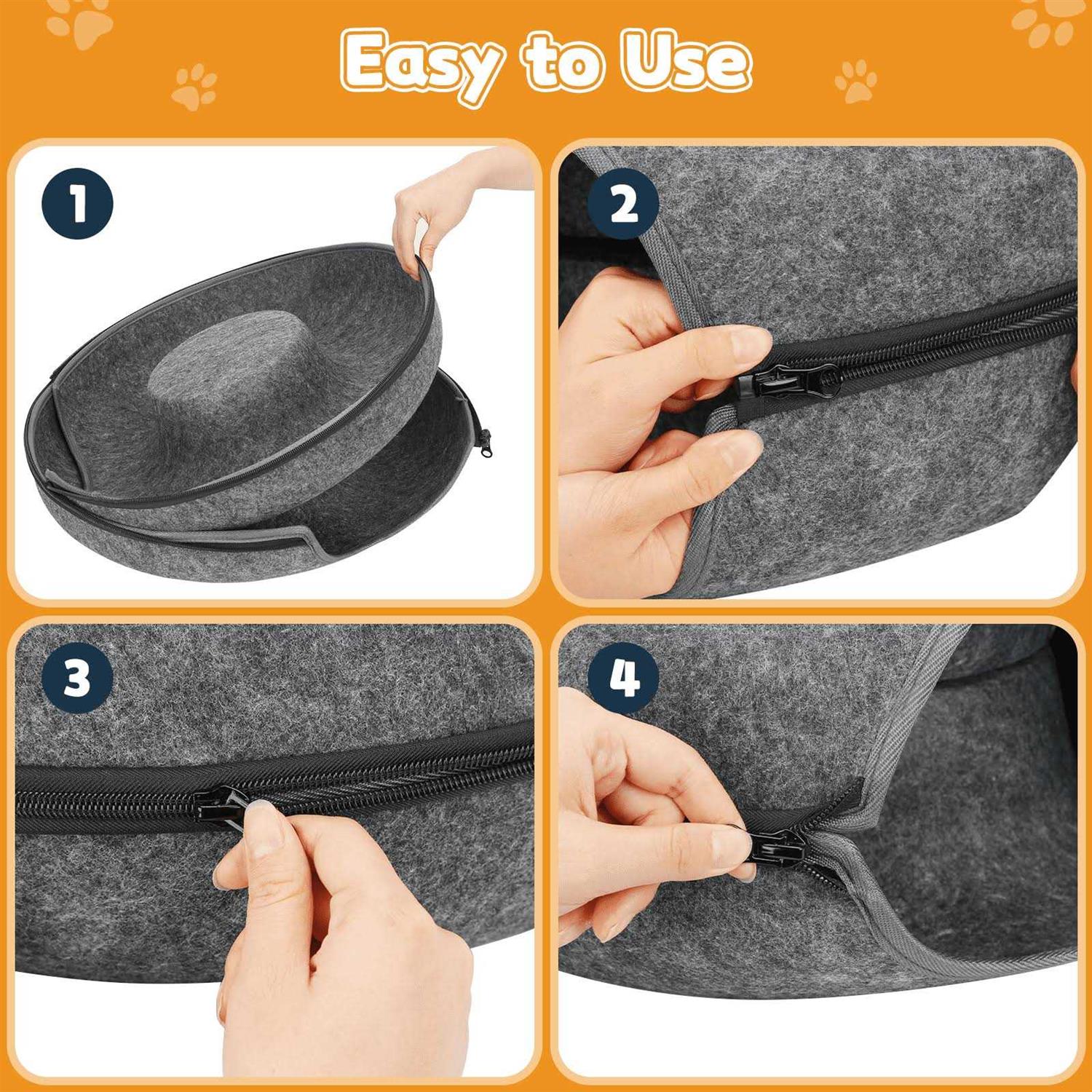 Easy to Use

1

2

3

4