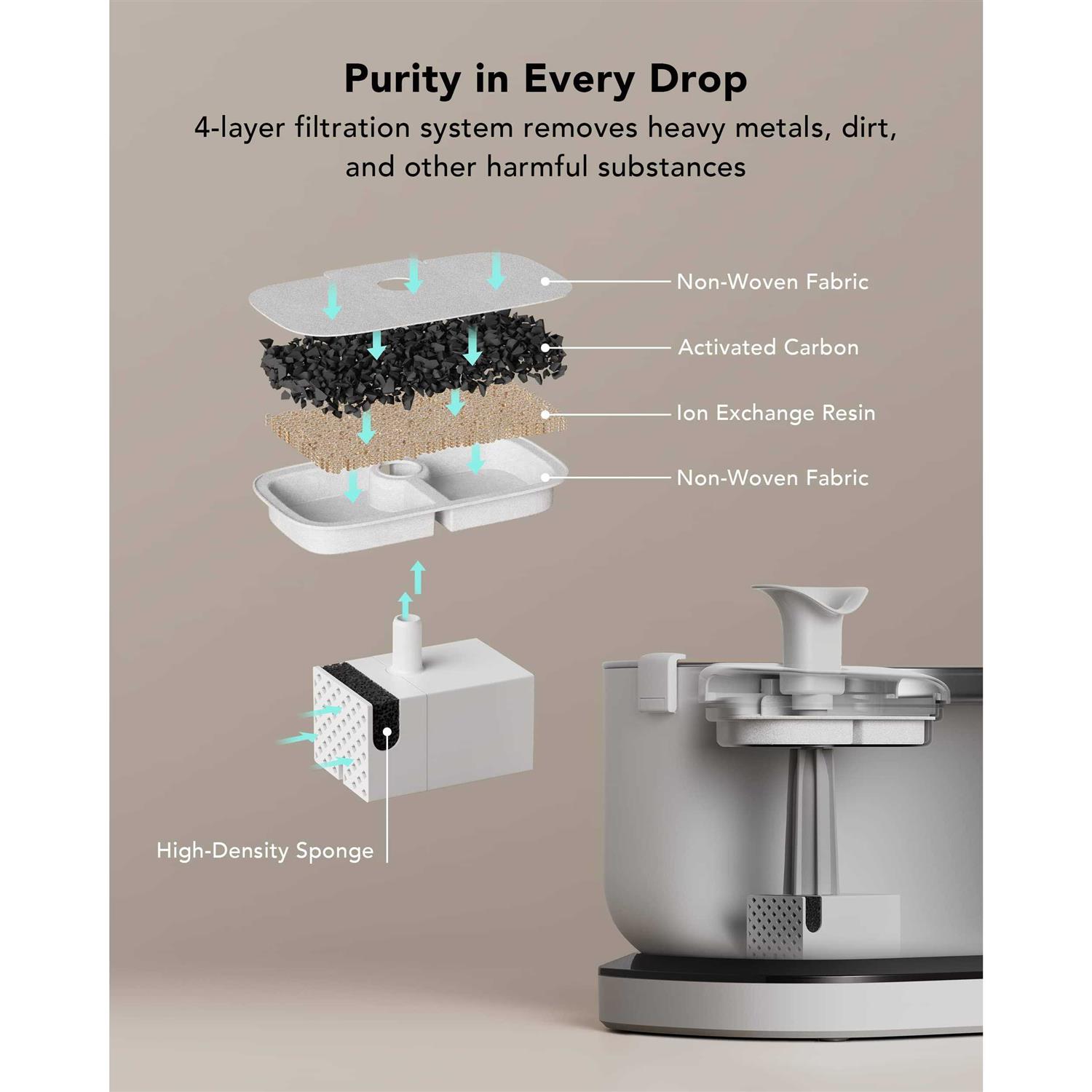 Purity in Every Drop

4-layer filtration system removes heavy metals, dirt, and other harmful substances

Non-Woven Fabric

Activated Carbon

Ion Exchange Resin

Non-Woven Fabric

High-Density Sponge