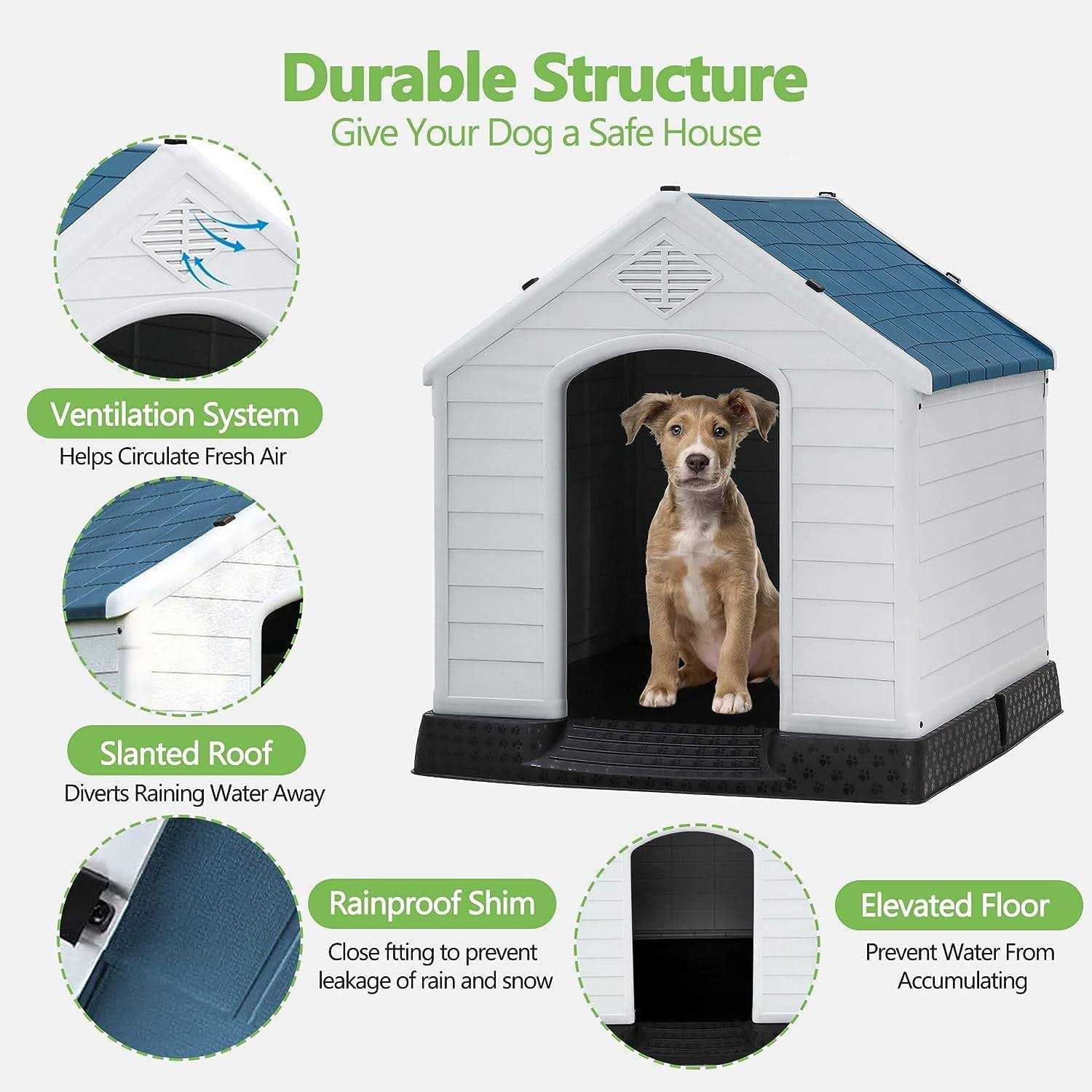 Durable Structure
Give Your Dog a Safe House

Ventilation System
Helps Circulate Fresh Air

Slanted Roof
Diverts Raining Water Away

Rainproof Shim
Close ftting to prevent leakage of rain and snow

Elevated Floor
Prevent Water From Accumulating