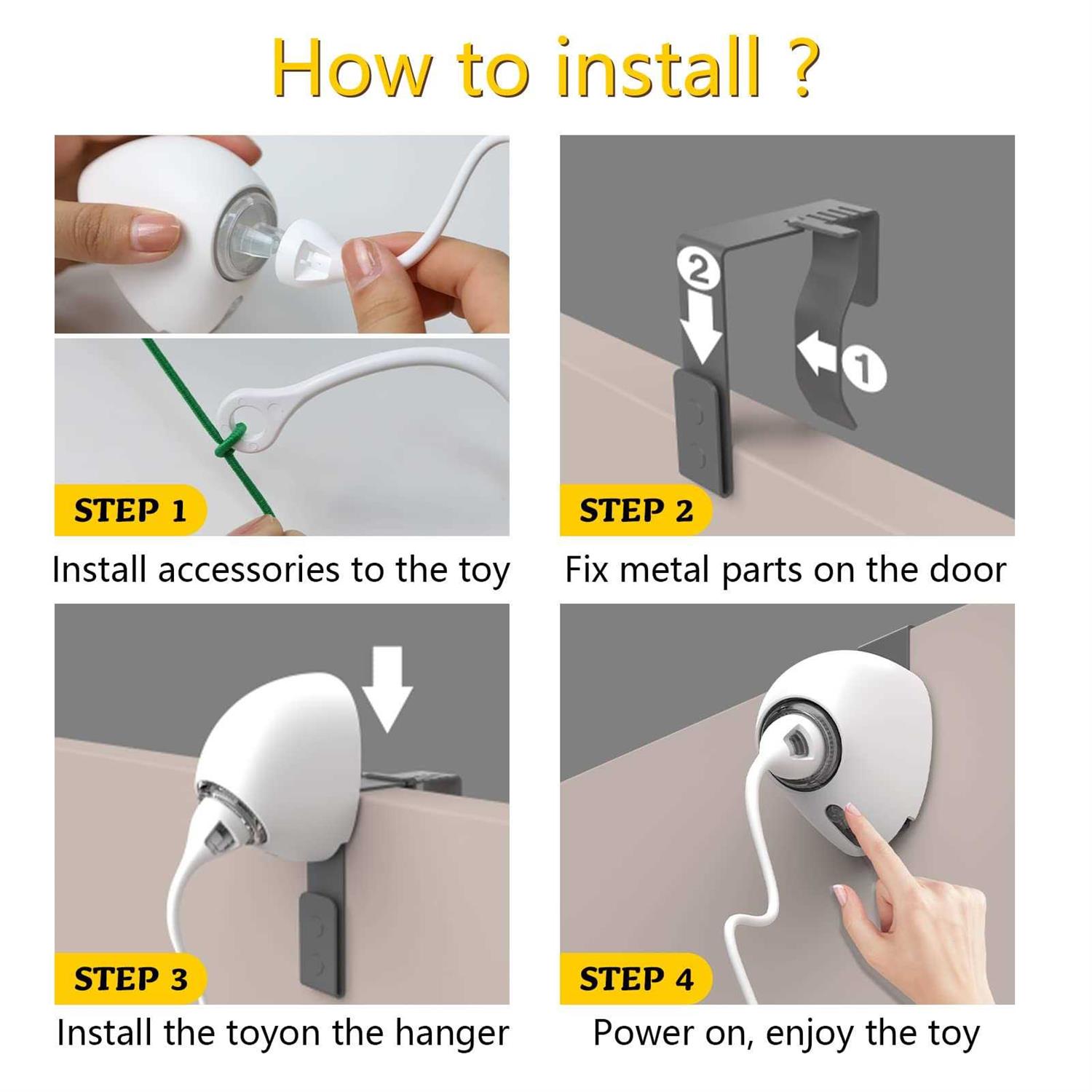 How to install ?

STEP 1

Install accessories to the toy

2

1

STEP 2

Fix metal parts on the door

STEP 3

Install the toyon the hanger

STEP 4

Power on, enjoy the toy