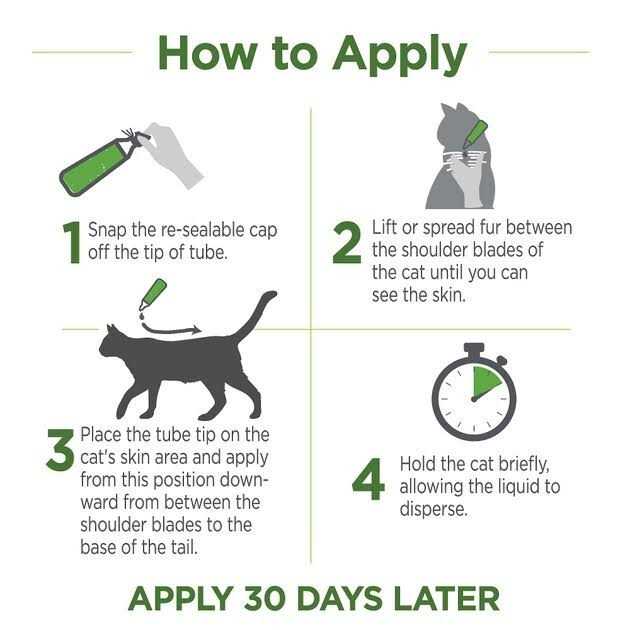 How to Apply

1 Snap the re-sealable cap off the tip of tube.

2 Lift or spread fur between the shoulder blades of the cat until you can see the skin.

3 Place the tube tip on the cat's skin area and apply from this position downward from between the shoulder blades to the base of the tail.

4 Hold the cat briefly, allowing the liquid to disperse.

APPLY 30 DAYS LATER