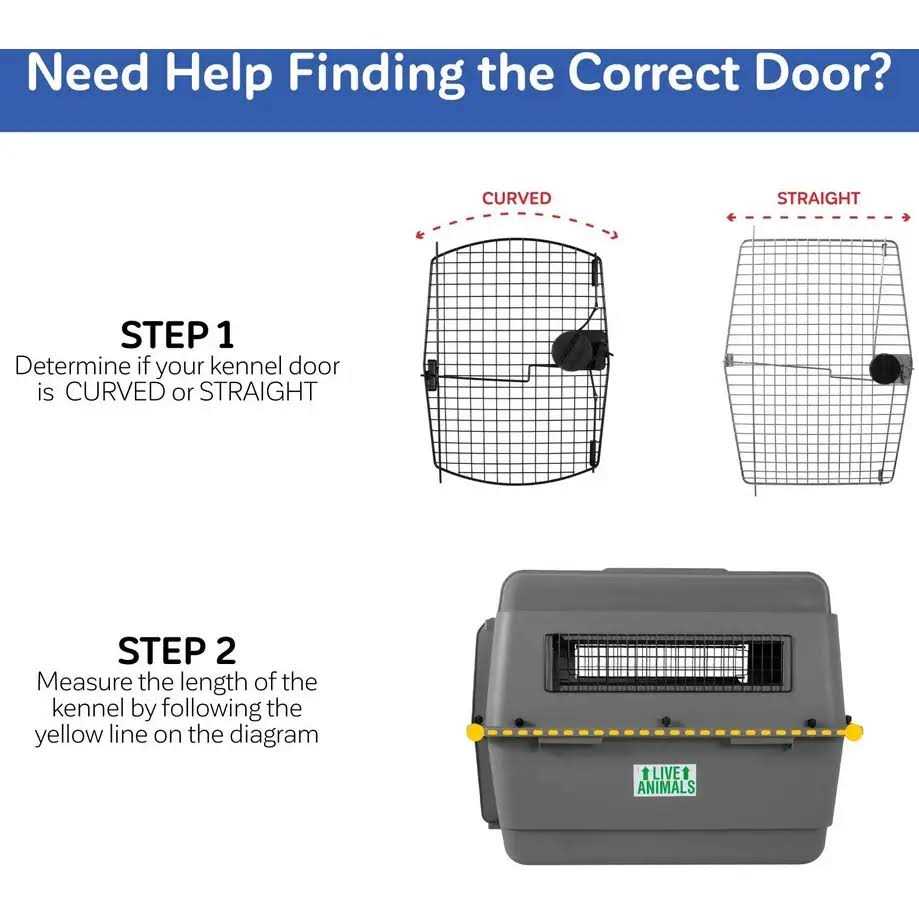 Need Help Finding the Correct Door?

CURVED

STRAIGHT

STEP 1
Determine if your kennel door is CURVED or STRAIGHT

STEP 2
Measure the length of the kennel by following the yellow line on the diagram

LIVE ANIMALS