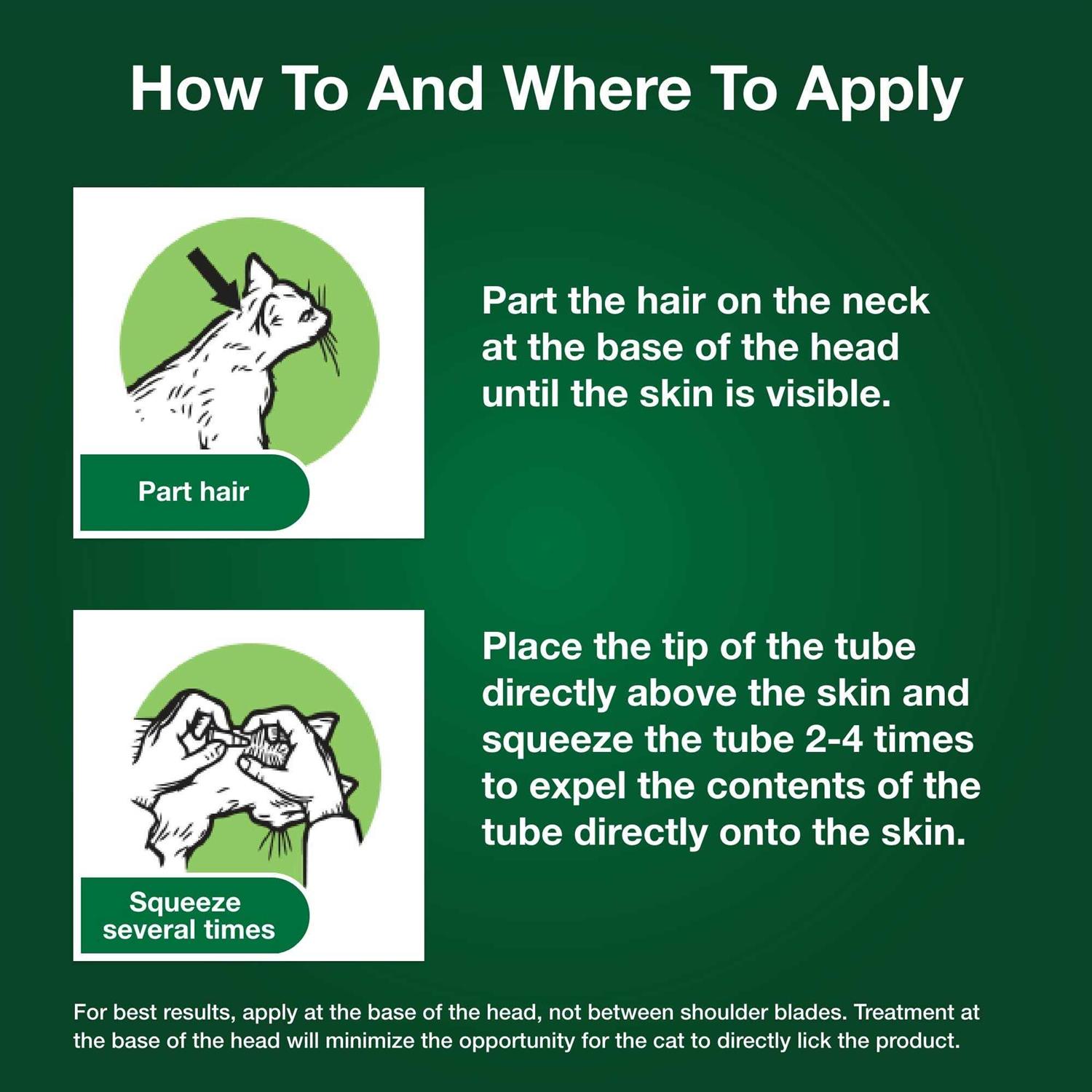 How To And Where To Apply

Part hair

Part the hair on the neck at the base of the head until the skin is visible.

Squeeze several times

Place the tip of the tube directly above the skin and squeeze the tube 2-4 times to expel the contents of the tube directly onto the skin.

For best results, apply at the base of the head, not between shoulder blades. Treatment at the base of the head will minimize the opportunity for the cat to directly lick the product.