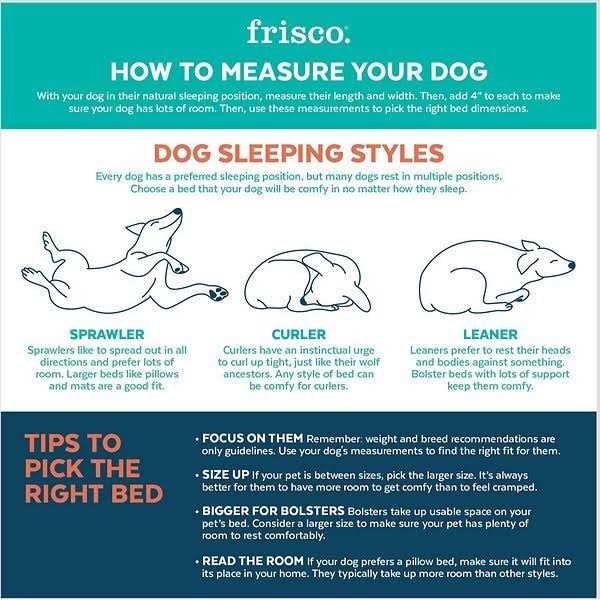 frisco.

HOW TO MEASURE YOUR DOG

With your dog in their natural sleeping position, measure their length and width. Then, add 4" to each to make sure your dog has lots of room. Then, use these measurements to pick the right bed dimensions.

DOG SLEEPING STYLES

Every dog has a preferred sleeping position, but many dogs rest in multiple positions. Choose a bed that your dog will be comfy in no matter how they sleep.

SPRAWLER

Sprawlers like to spread out in all directions and prefer lots of room. Larger beds like pillows and mats are a good fit.

CURLER

Curlers have an instinctual urge to curl up tight, just like their wolf ancestors. Any style of bed can be comfy for curlers.

LEANER

Leaners prefer to rest their heads and bodies against something. Bolster beds with lots of support keep them comfy.

TIPS TO PICK THE RIGHT BED

• FOCUS ON THEM Remember: weight and breed recommendations are only guidelines. Use your dog's measurements to find the right fit for them.

• SIZE UP If your pet is between sizes, pick the larger size. It's always better for them to have more room to get comfy than to feel cramped.

• BIGGER FOR BOLSTERS Bolsters take up usable space on your pet's bed. Consider a larger size to make sure your pet has plenty of room to rest comfortably.

• READ THE ROOM If your dog prefers a pillow bed, make sure it will fit into its place in your home. They typically take up more room than other styles.