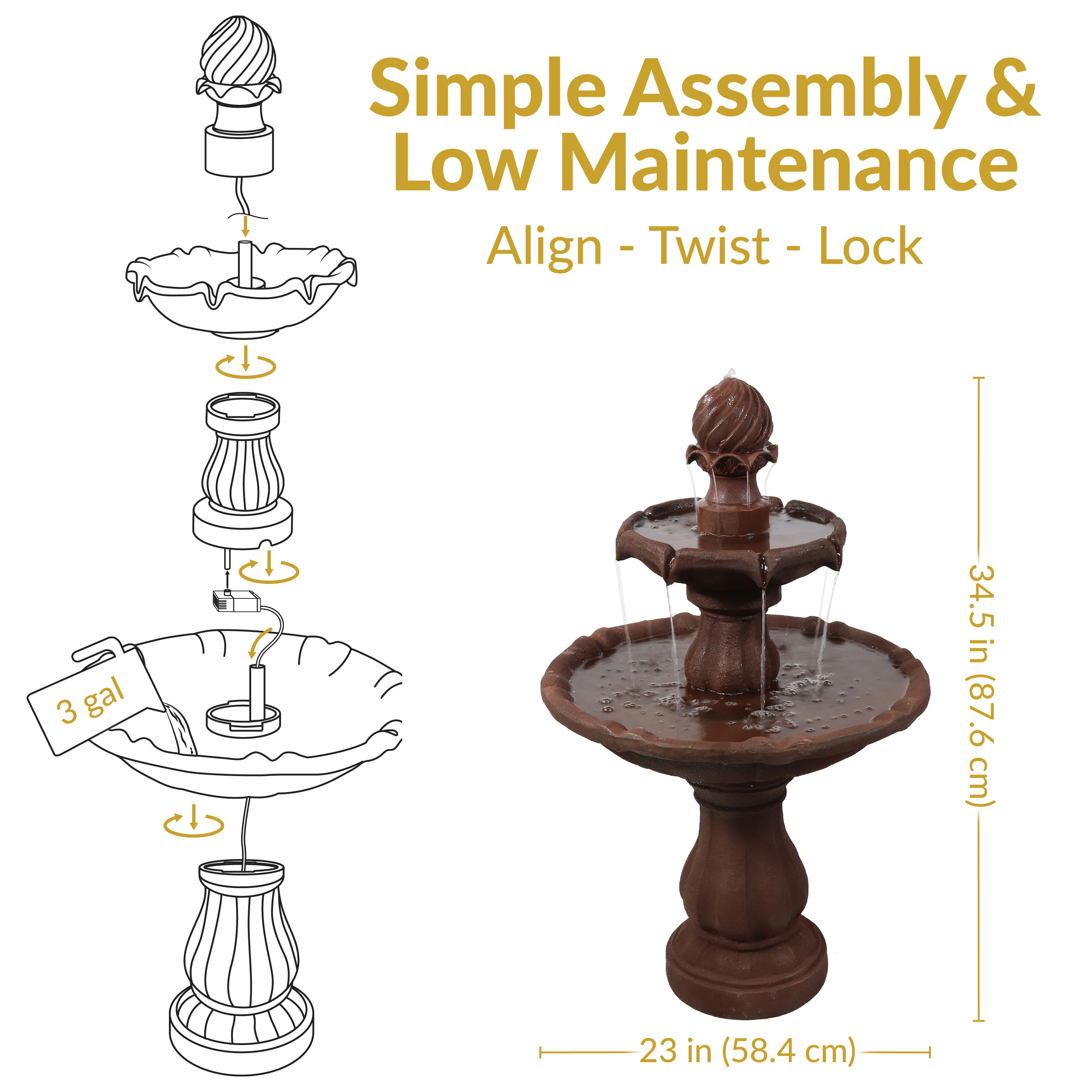 Simple Assembly & Low Maintenance

Align - Twist - Lock

3 gal

34.5 in (87.6 cm)

23 in (58.4 cm)