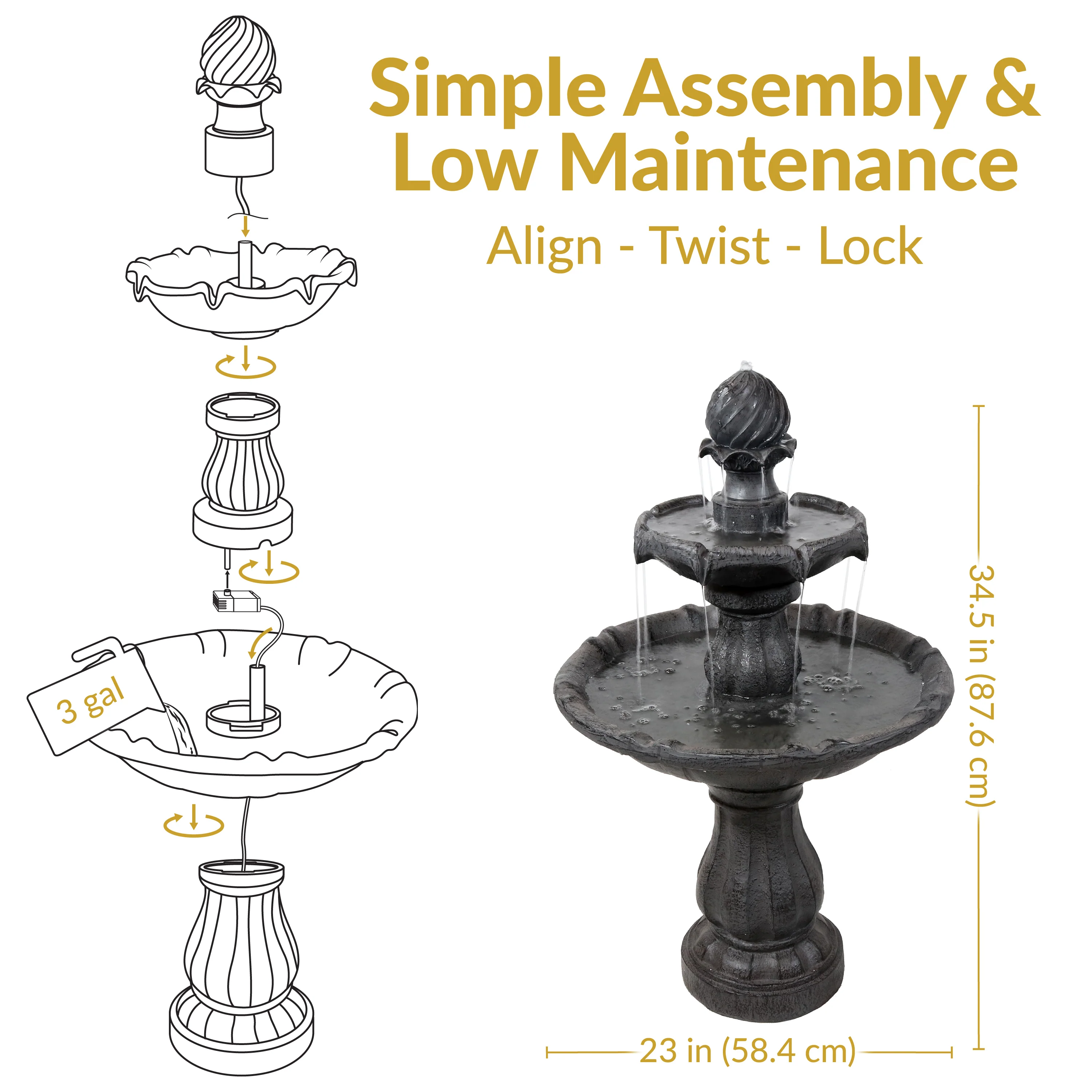 Simple Assembly & Low Maintenance

Align - Twist - Lock

3 gal

34.5 in (87.6 cm)

23 in (58.4 cm)