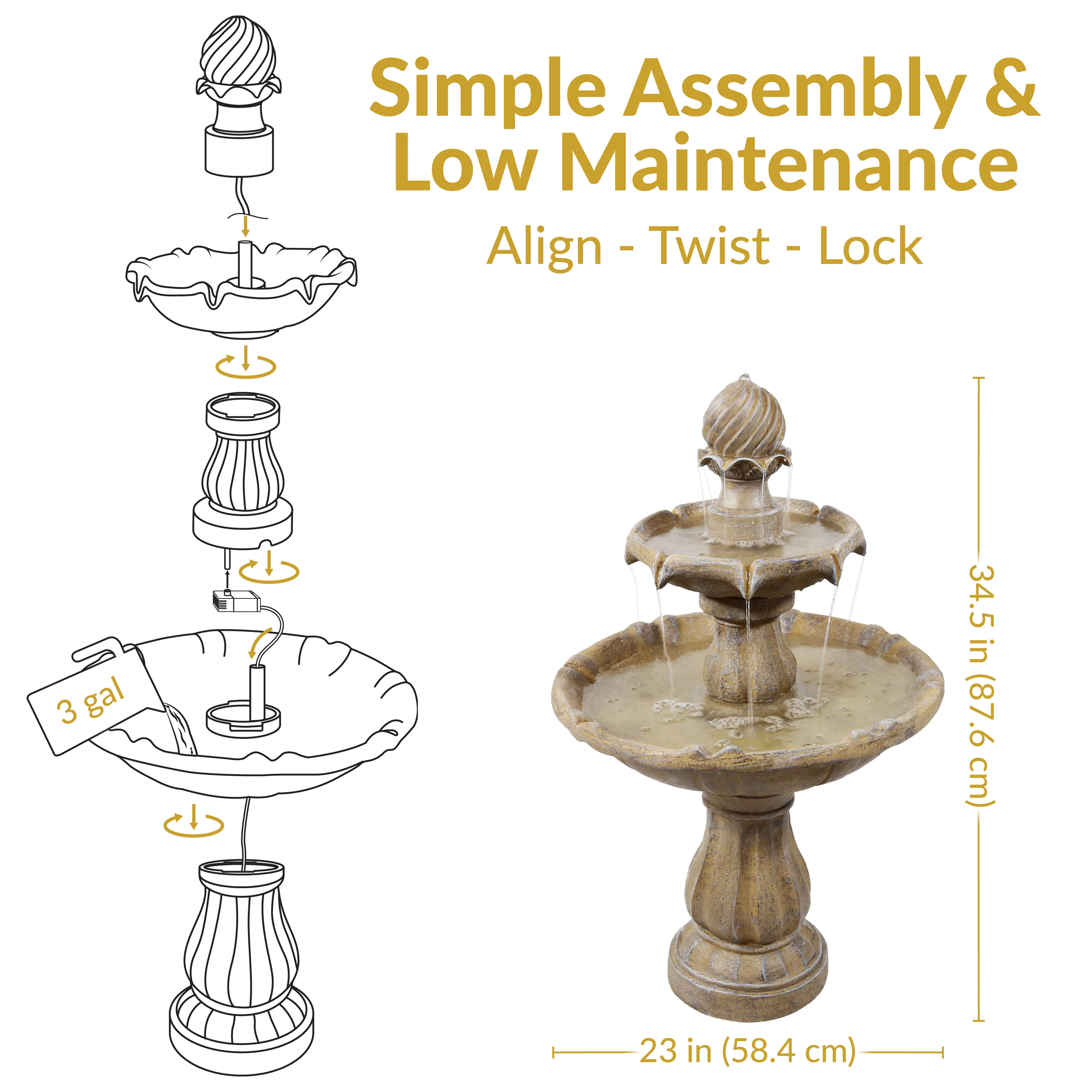 Simple Assembly & Low Maintenance

Align - Twist - Lock

3 gal

34.5 in (87.6 cm)

23 in (58.4 cm)