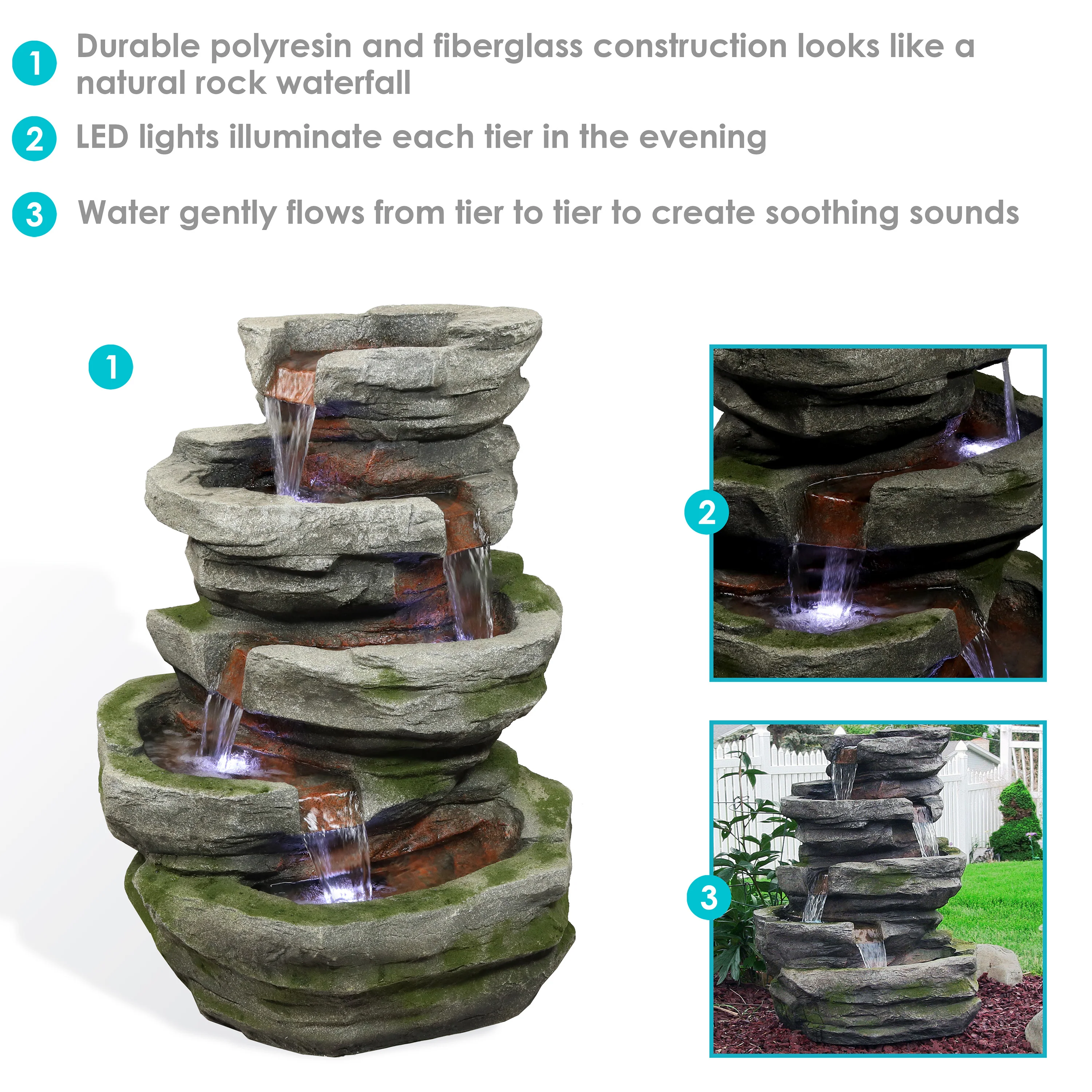 1 Durable polyresin and fiberglass construction looks like a natural rock waterfall

2 LED lights illuminate each tier in the evening

3 Water gently flows from tier to tier to create soothing sounds

1

2

3