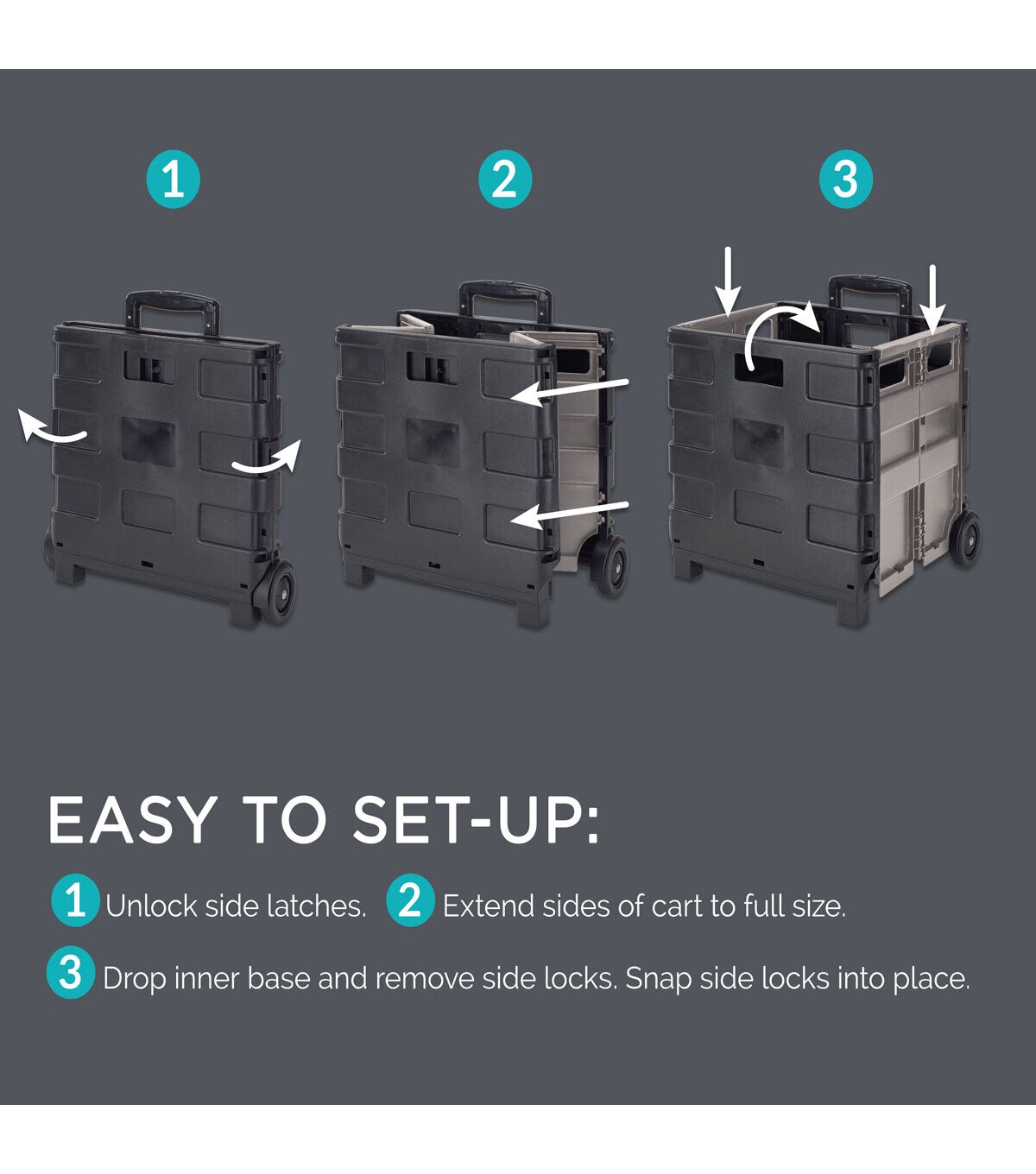 1

2

3

EASY TO SET-UP:

1 Unlock side latches. 2 Extend sides of cart to full size.

3 Drop inner base and remove side locks. Snap side locks into place.