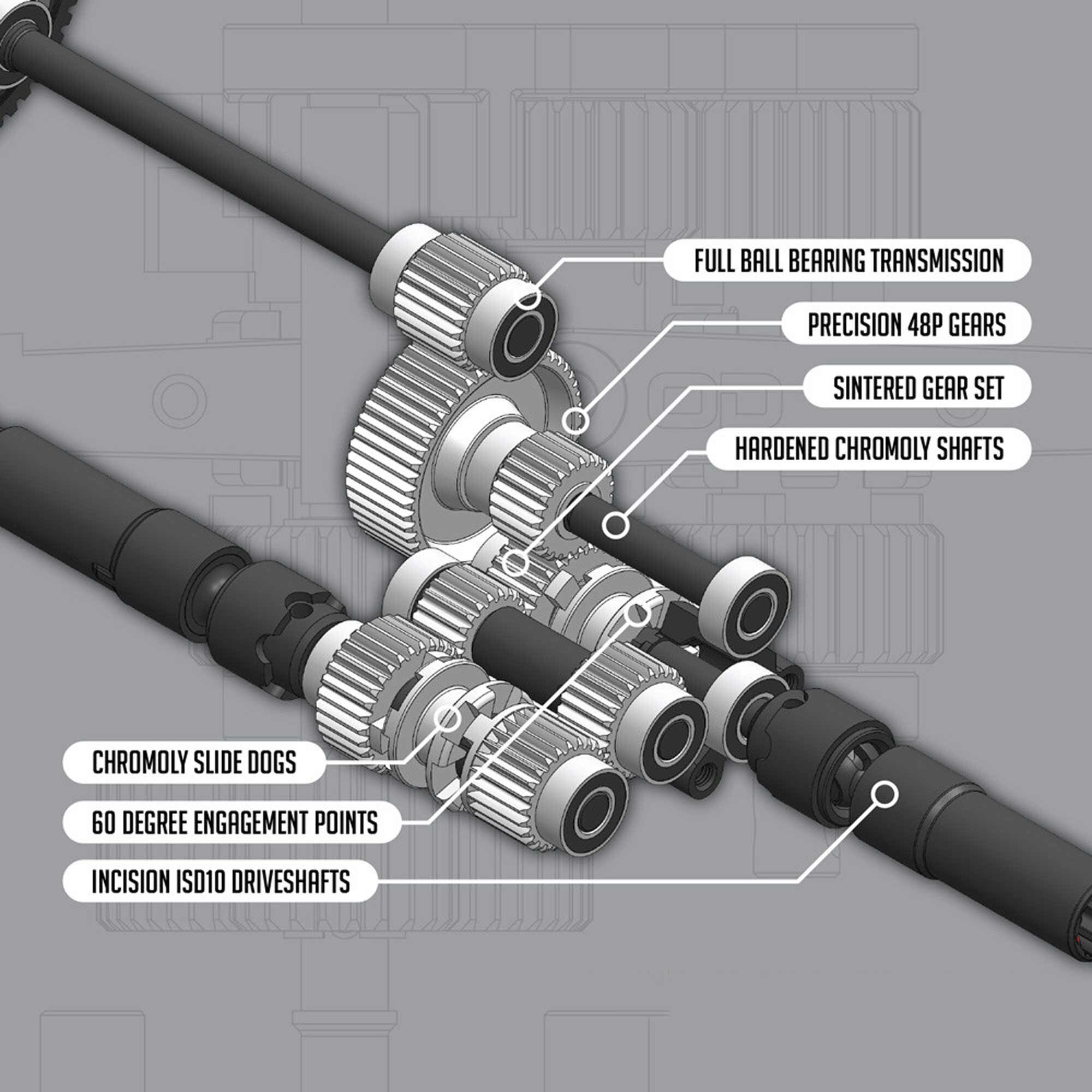 FULL BALL BEARING TRANSMISSION

PRECISION 48P GEARS

SINTERED GEAR SET

HARDENED CHROMOLY SHAFTS

CHROMOLY SLIDE DOGS

60 DEGREE ENGAGEMENT POINTS

INCISION ISD10 DRIVESHAFTS