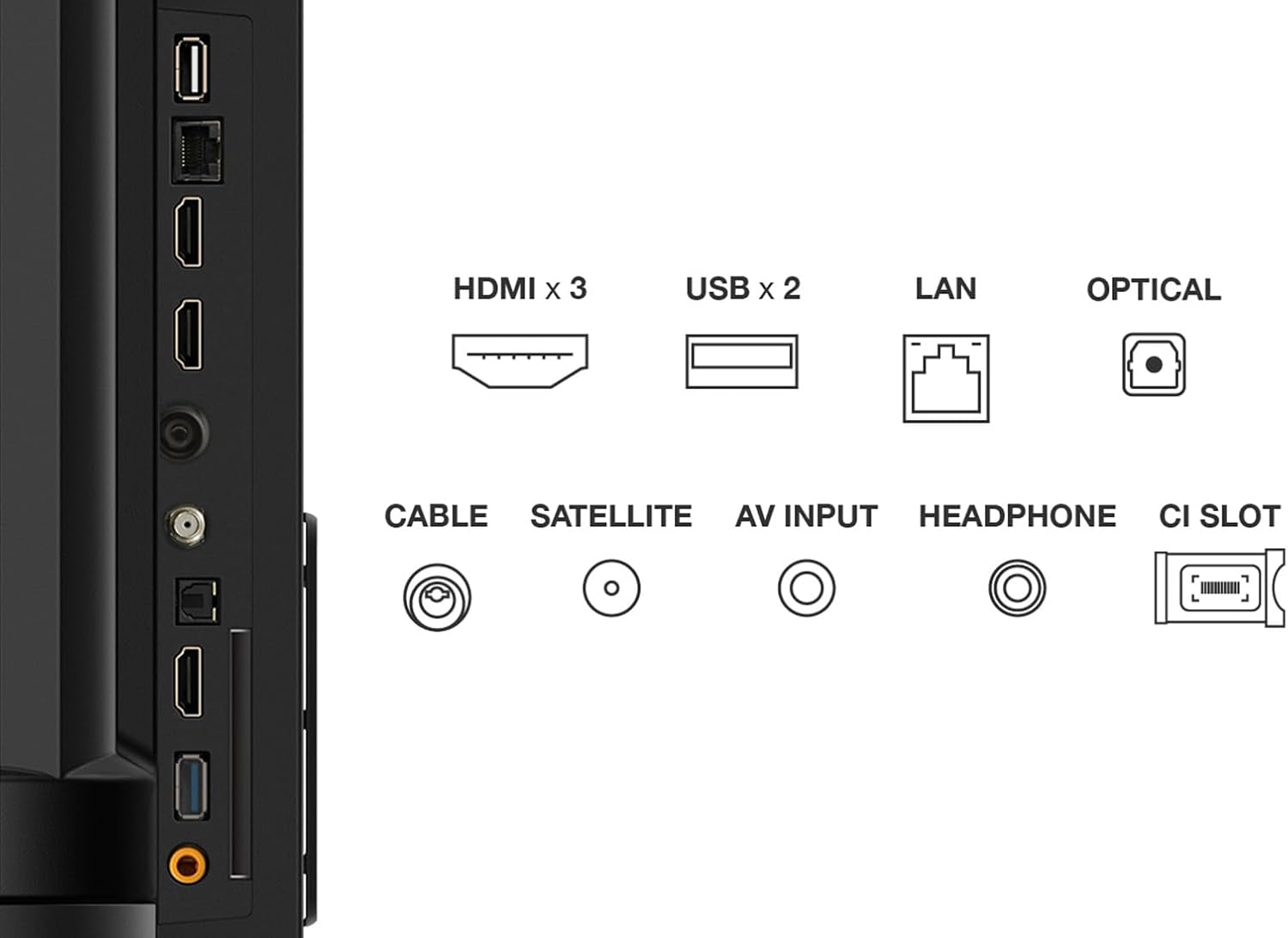 HDMI x 3 USB x 2 LAN OPTICAL

CABLE SATELLITE AV INPUT HEADPHONE CI SLOT