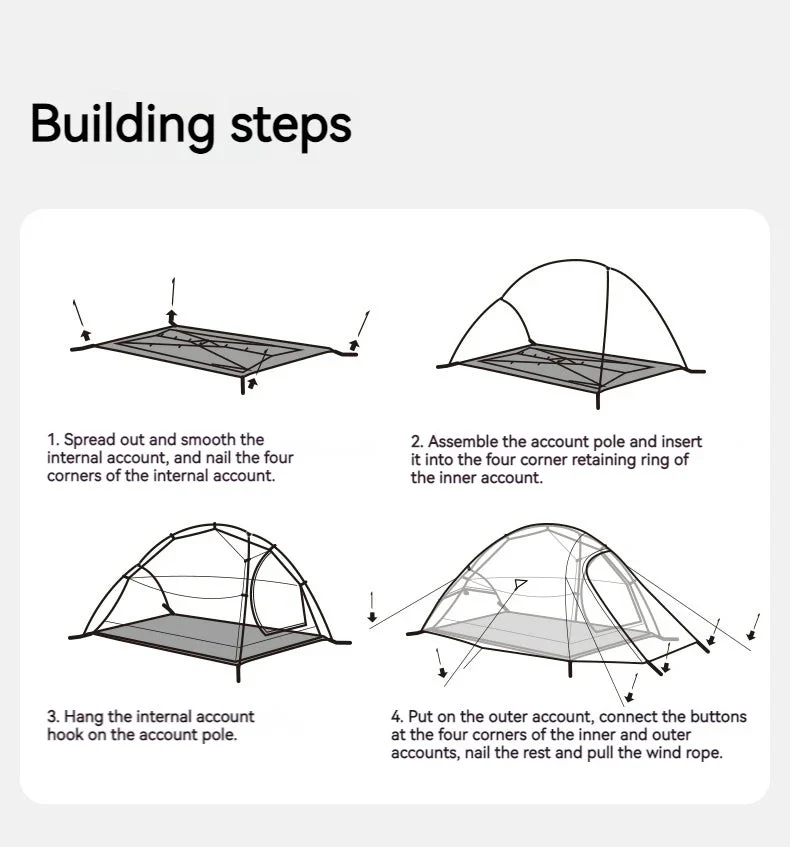 Building steps

1. Spread out and smooth the internal account, and nail the four corners of the internal account.

2. Assemble the account pole and insert it into the four corner retaining ring of the inner account.

3. Hang the internal account hook on the account pole.

4. Put on the outer account, connect the buttons at the four corners of the inner and outer accounts, nail the rest and pull the wind rope.