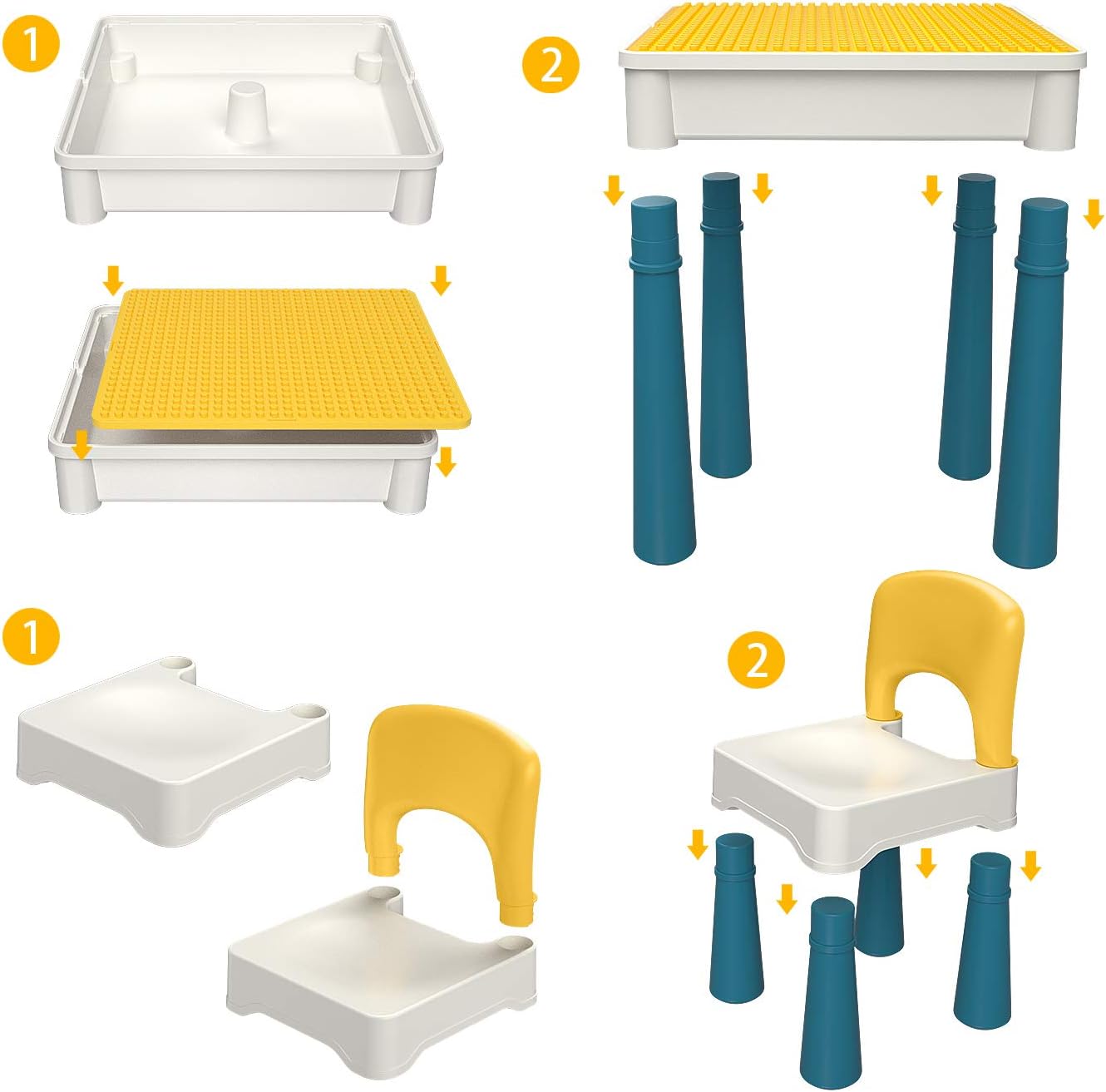 1

2

1

2