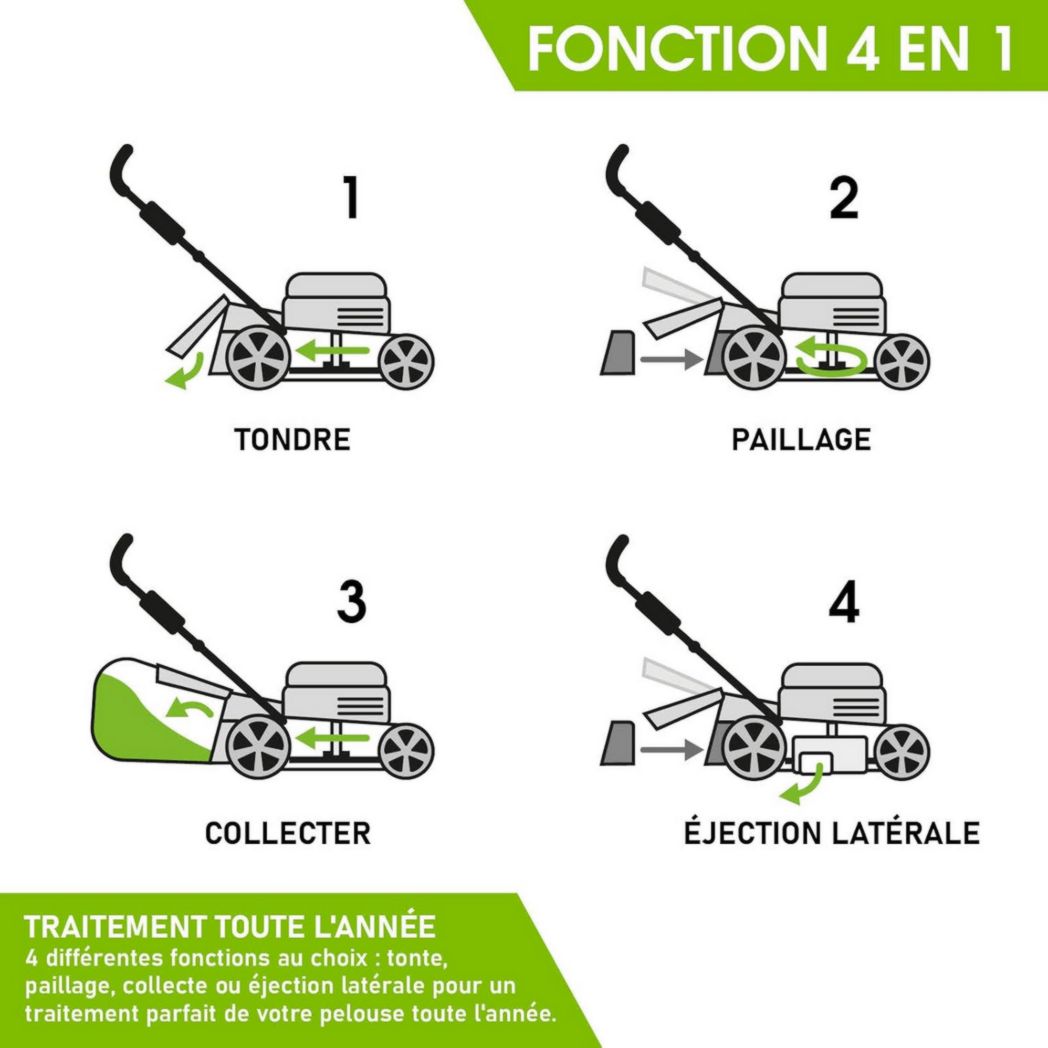 FONCTION 4 EN 1

1

TONDRE

2

PAILLAGE

3

COLLECTER

4

ÉJECTION LATÉRALE

TRAITEMENT TOUTE L'ANNÉE
4 différentes fonctions au choix : tonte, paillage, collecte ou éjection latérale pour un traitement parfait de votre pelouse toute l'année.