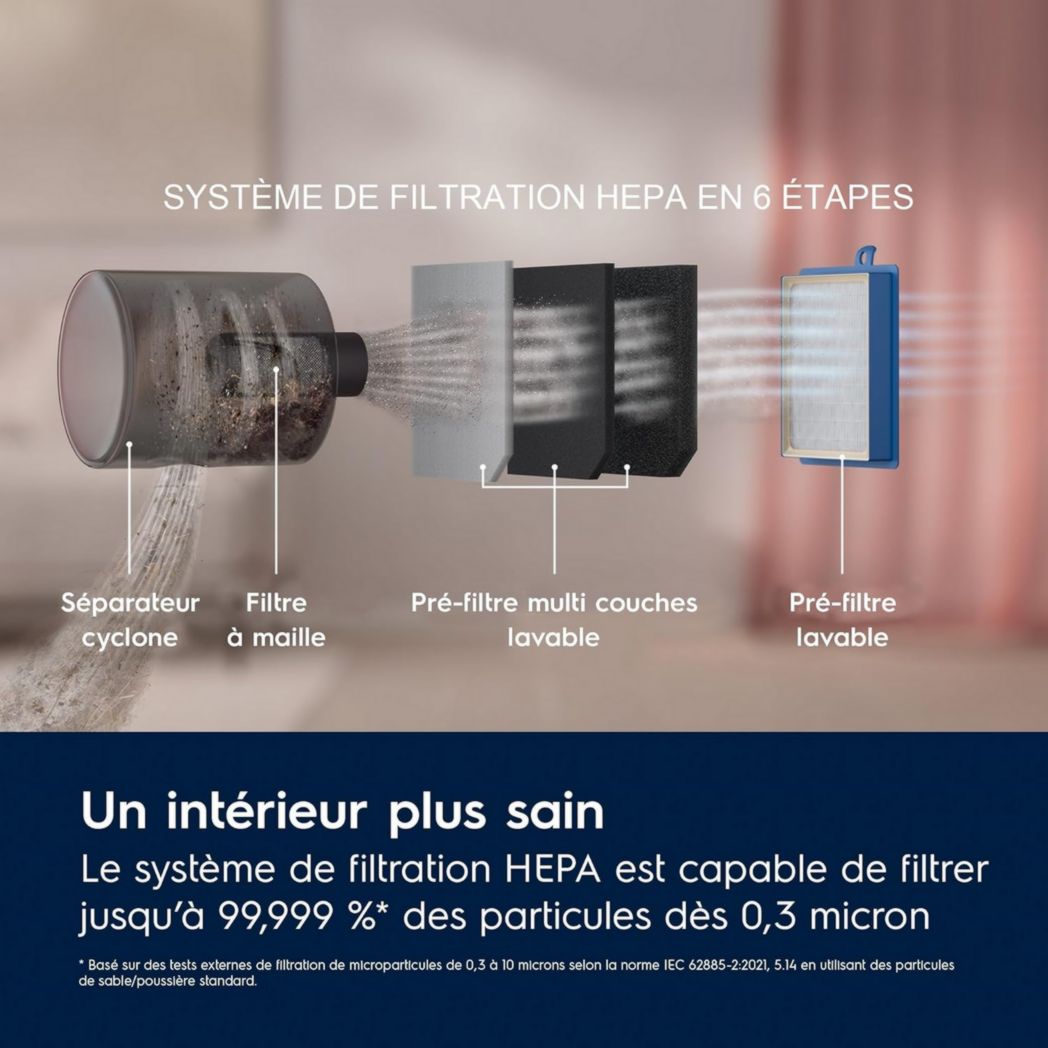 SYSTÈME DE FILTRATION HEPA EN 6 ÉTAPES

Séparateur cyclone

Filtre à maille

Pré-filtre multi couches lavable

Pré-filtre lavable

Un intérieur plus sain

Le système de filtration HEPA est capable de filtrer jusqu'à 99,999 %* des particules dès 0,3 micron

* Basé sur des tests externes de filtration de microparticules de 0,3 à 10 microns selon la norme IEC 62885-2:2021, 5.14 en utilisant des particules de sable/poussière standard.