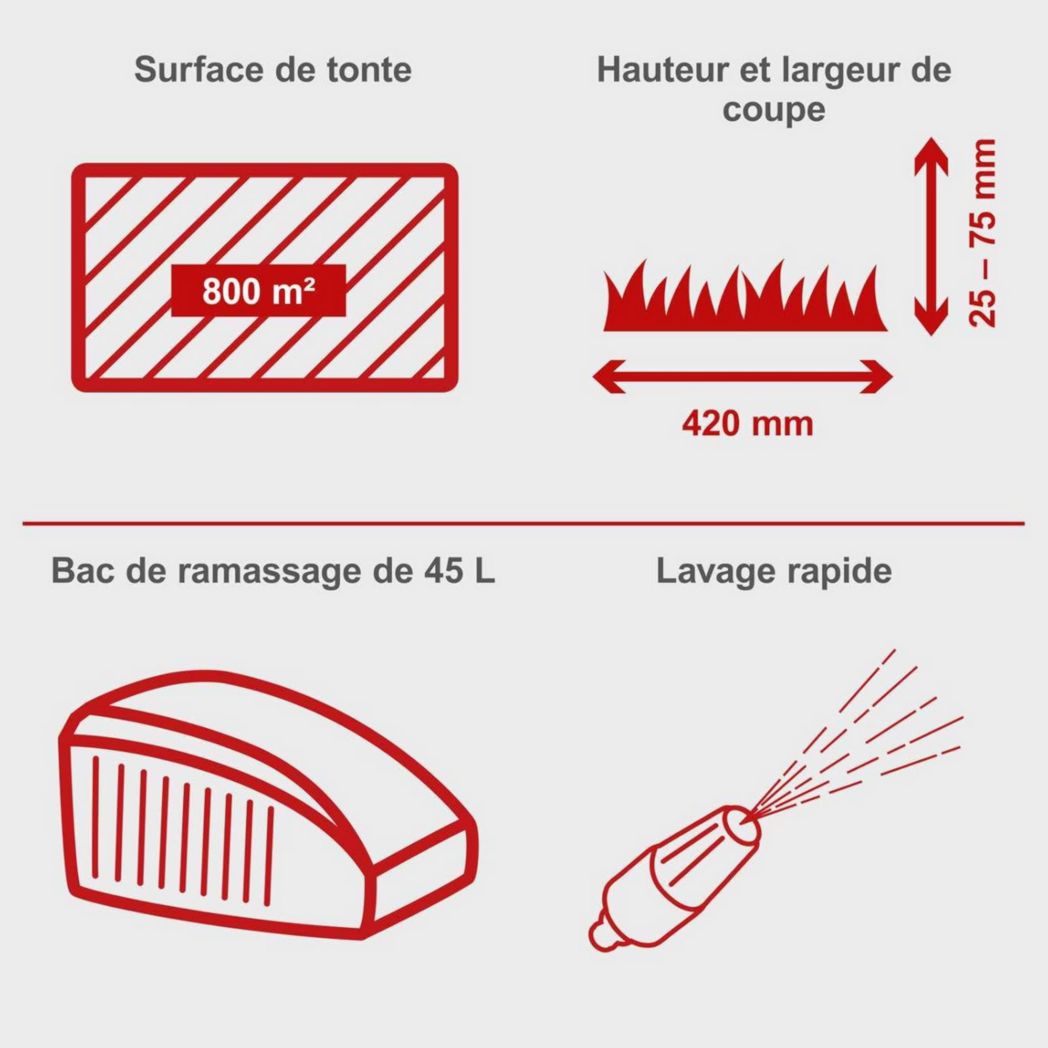 Surface de tonte

800 m²

Hauteur et largeur de coupe

25 – 75 mm

420 mm

Bac de ramassage de 45 L

Lavage rapide