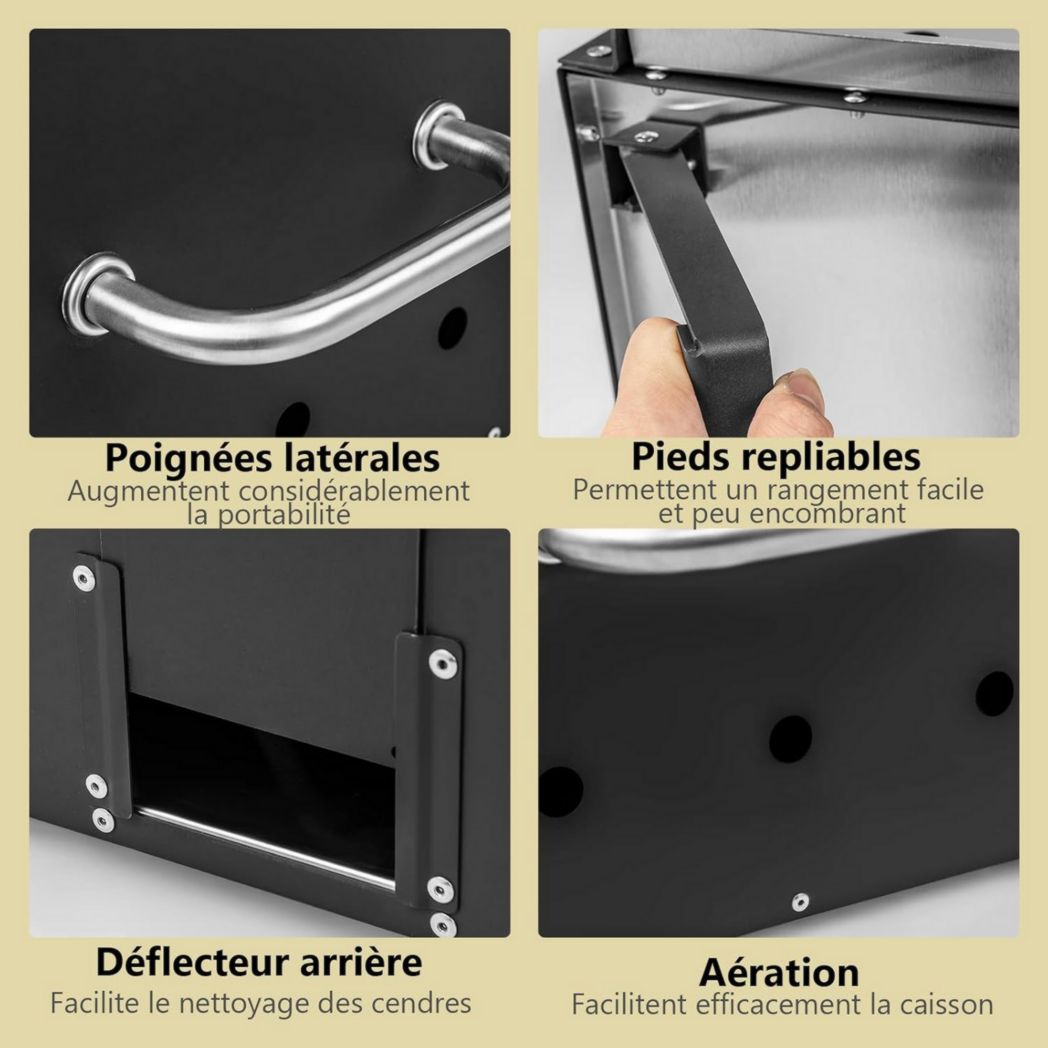 Poignées latérales
Augmentent considérablement la portabilité

Pieds repliables
Permettent un rangement facile et peu encombrant

Déflecteur arrière
Facilite le nettoyage des cendres

Aération
Facilitent efficacement la caisson