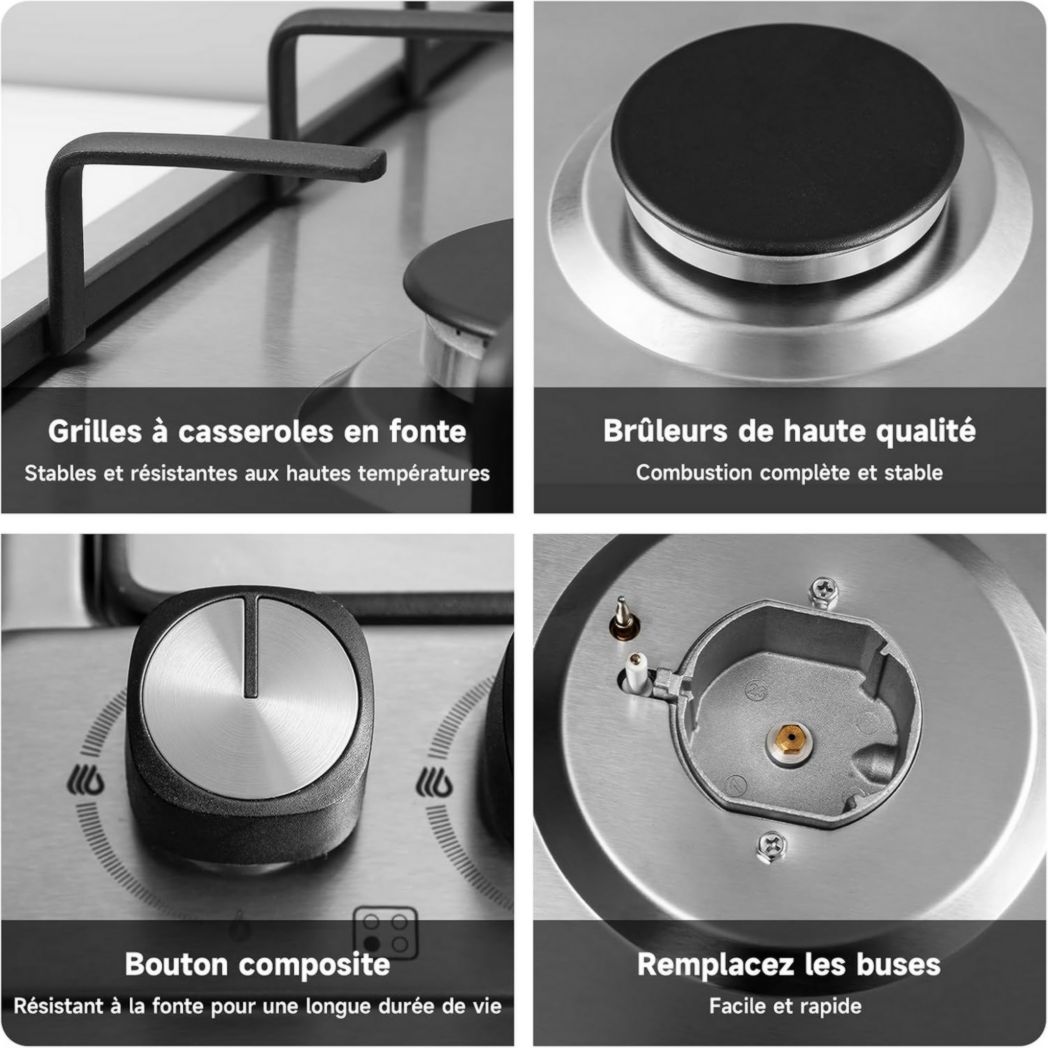 Grilles à casseroles en fonte
Stables et résistantes aux hautes températures

Brûleurs de haute qualité
Combustion complète et stable

Bouton composite
Résistant à la fonte pour une longue durée de vie

Remplacez les buses
Facile et rapide