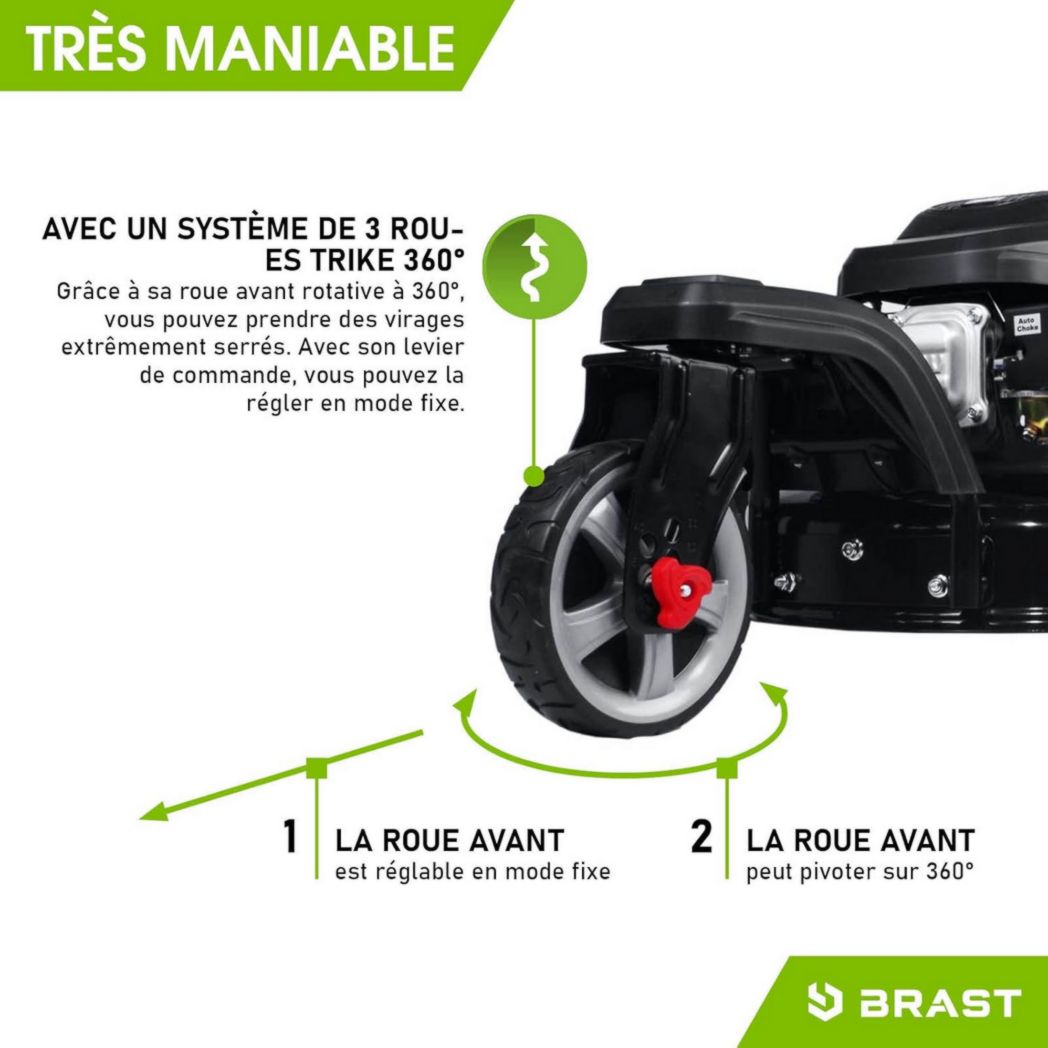 TRÈS MANIABLE

AVEC UN SYSTÈME DE 3 ROUES TRIKE 360°
Grâce à sa roue avant rotative à 360°, vous pouvez prendre des virages extrêmement serrés. Avec son levier de commande, vous pouvez la régler en mode fixe.

Auto Choke

1 LA ROUE AVANT
est réglable en mode fixe

2 LA ROUE AVANT
peut pivoter sur 360°

BRAST