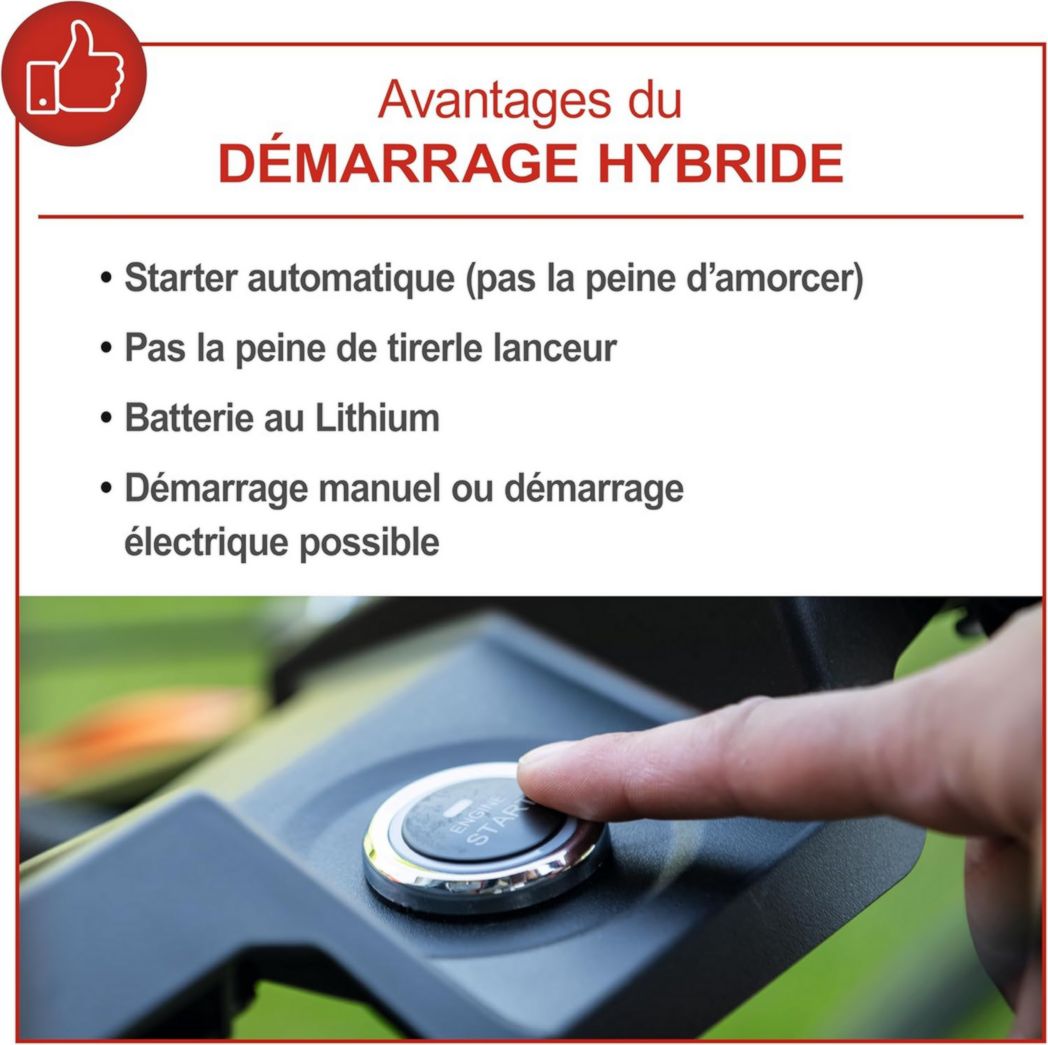 Avantages du
DÉMARRAGE HYBRIDE

• Starter automatique (pas la peine d'amorcer)
• Pas la peine de tirerle lanceur
• Batterie au Lithium
• Démarrage manuel ou démarrage électrique possible

ENGINE
START