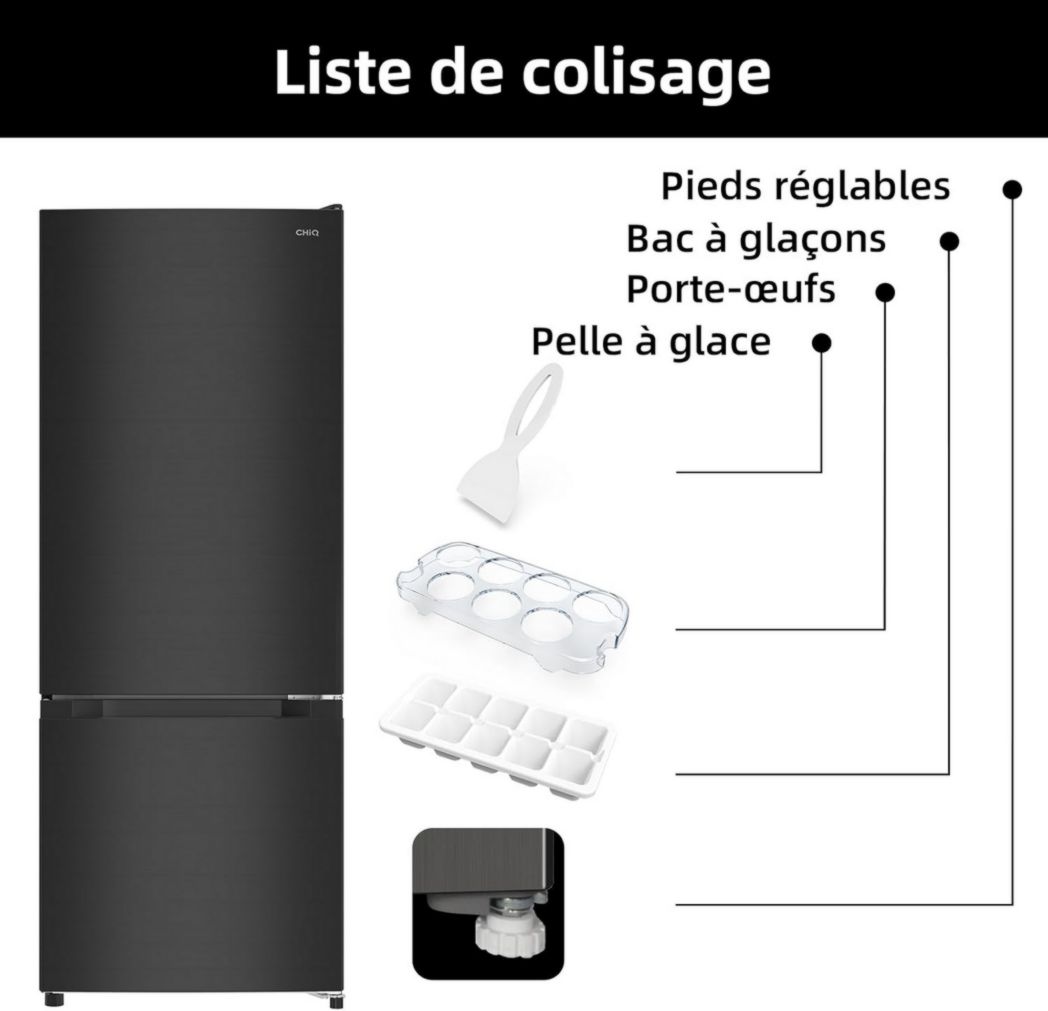 Liste de colisage

CHiQ

Pieds réglables
Bac à glaçons
Porte-œufs
Pelle à glace